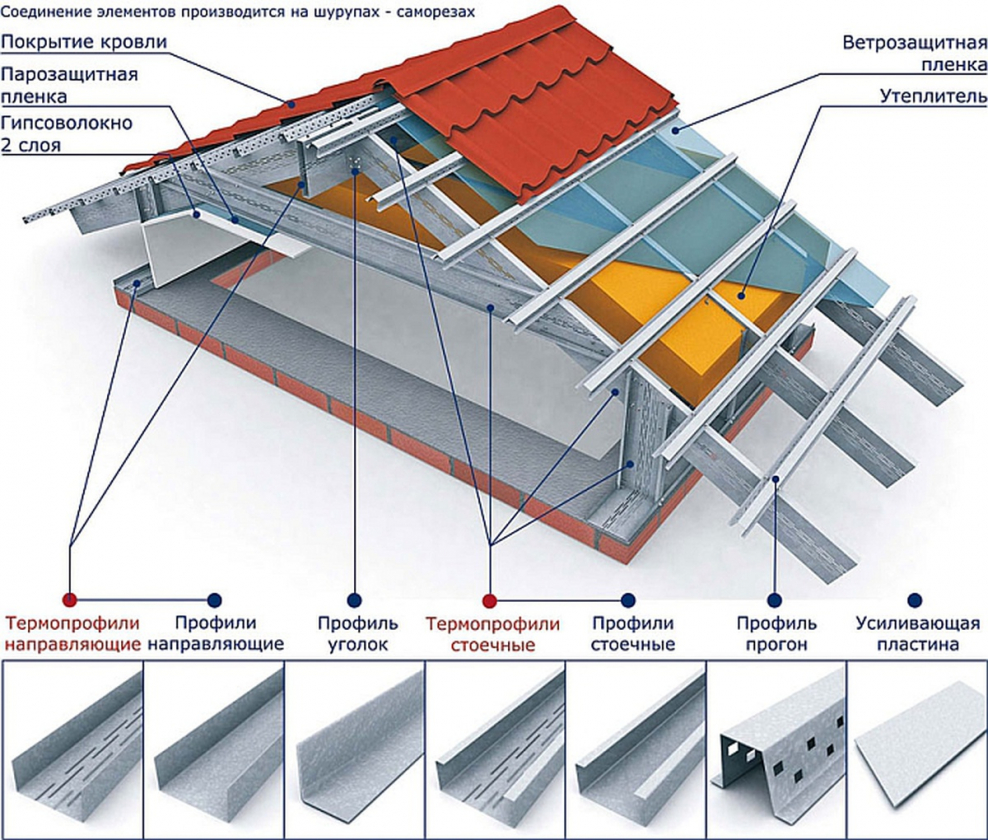 Соединение элементов производится на шурупах - саморезах

Покрытие кровли

Парозащитная пленка

Гипсоволокно 2 слоя

Ветрозащитная пленка

Утеплитель

Термопрофили направляющие

Профили направляющие

Профиль уголок

Термопрофили стоечные

Профили стоечные

Профиль прогон

Усиливающая пластина