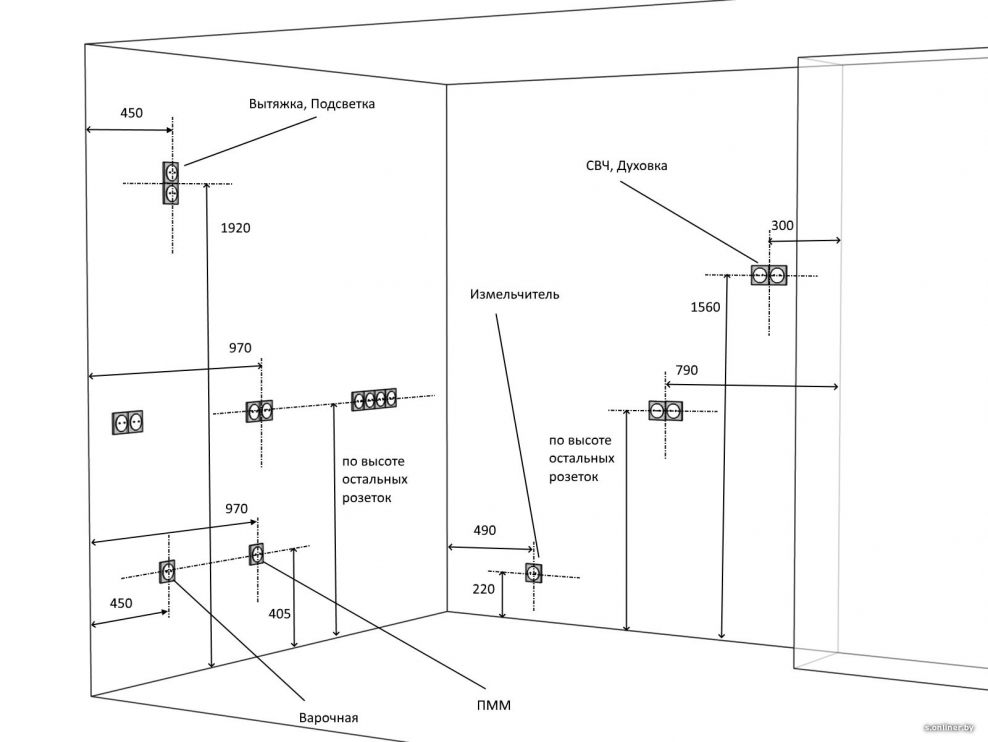 450

Вытяжка, Подсветка

1920

970

по высоте остальных розеток

970

450

405

Варочная

ПММ

СВЧ, Духовка

300

1560

Измельчитель

790

по высоте остальных розеток

490

220

s.onliner.by