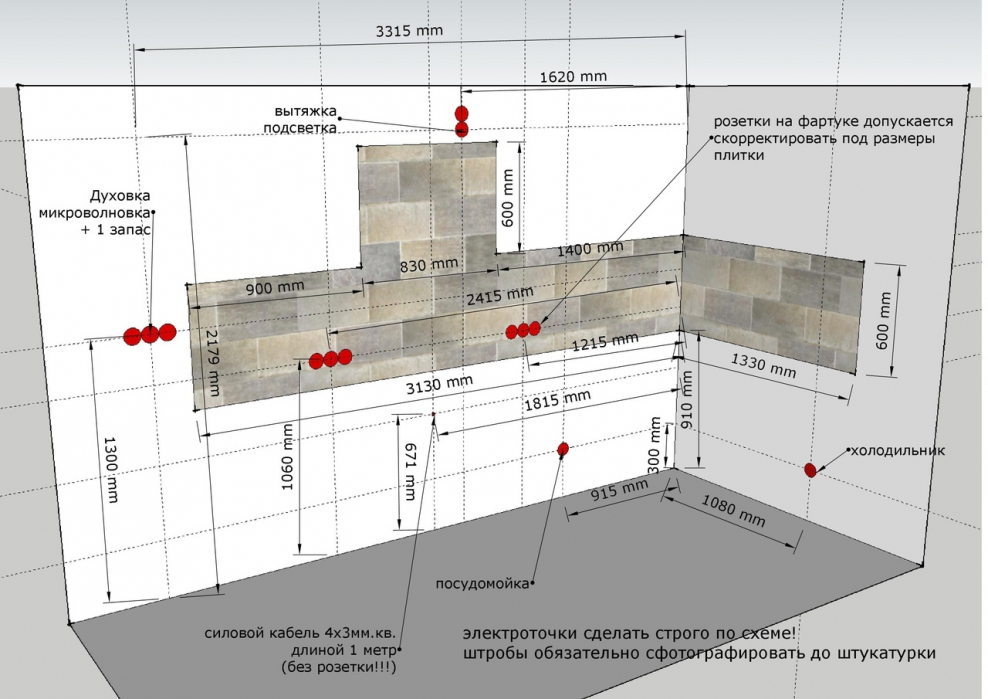 3315 mm

1620 mm

вытяжка
подсветка

розетки на фартуке допускается скорректировать под размеры плитки

Духовка
микроволновка
+ 1 запас

600 mm

830 mm

1400 mm

900 mm

2415 mm

600 mm

2179 mm

1215 mm

1330 mm

3130 mm

1815 mm

910 mm

1300 mm

1060 mm

671 mm

300 mm

холодильник

915 mm

1080 mm

посудомойка

силовой кабель 4х3мм.кв.
длиной 1 метр
(без розетки!!!)

электроточки сделать строго по схеме!
штробы обязательно сфотографировать до штукатурки