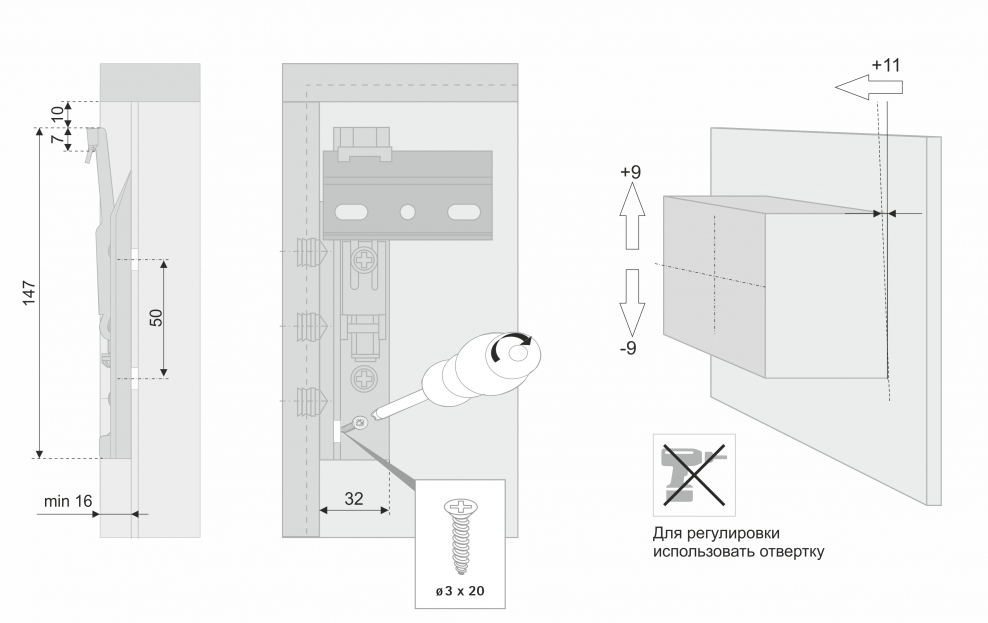 10
7
147
50
min 16
32
ø 3 x 20
+11
+9
-9
Для регулировки использовать отвертку