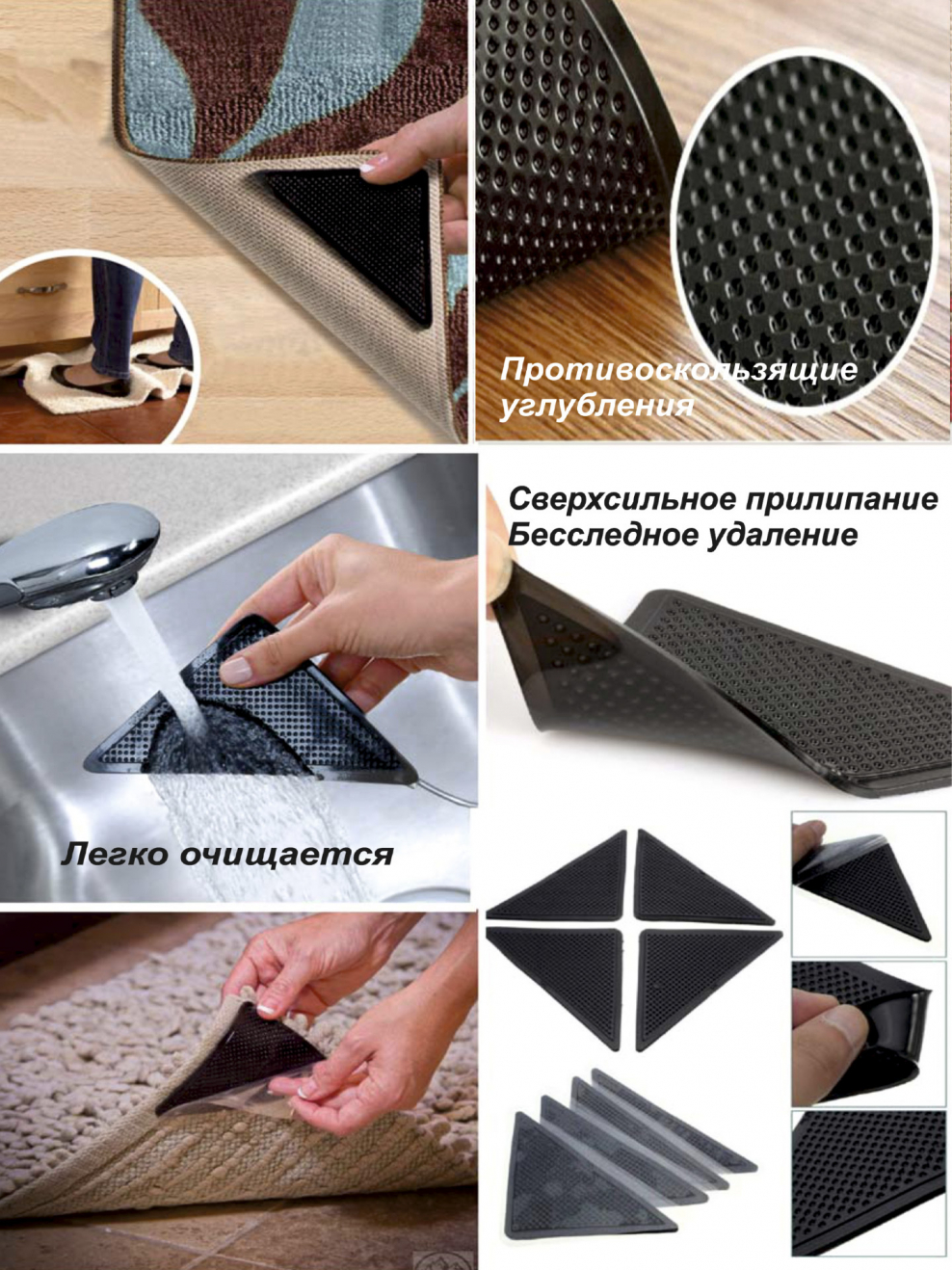 Противоскользящие углубления

Сверхсильное прилипание
Бесследное удаление

Легко очищается