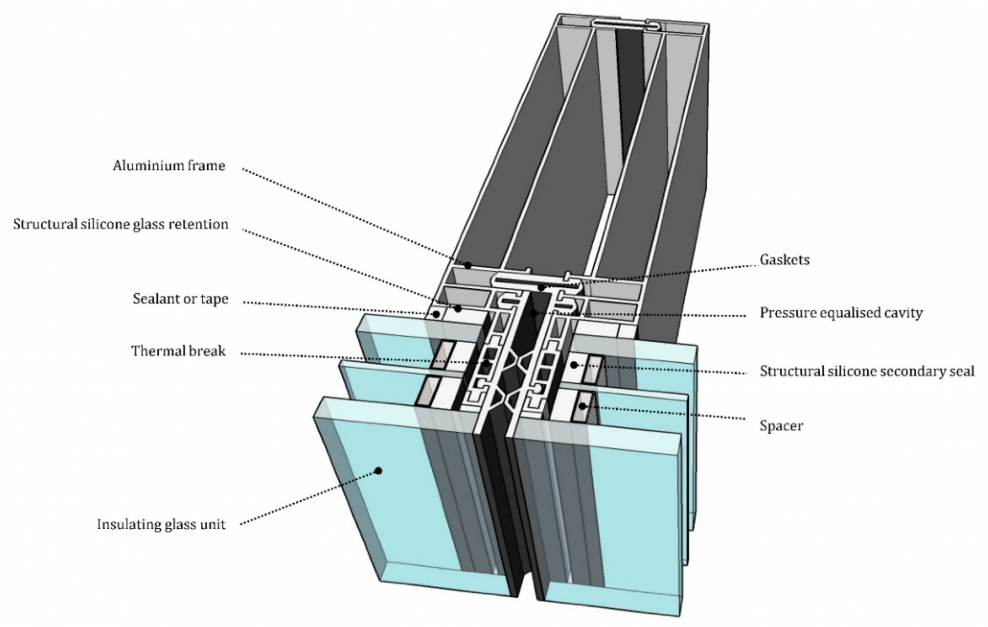 Aluminium frame

Structural silicone glass retention

Sealant or tape

Thermal break

Insulating glass unit

Gaskets

Pressure equalised cavity

Structural silicone secondary seal

Spacer