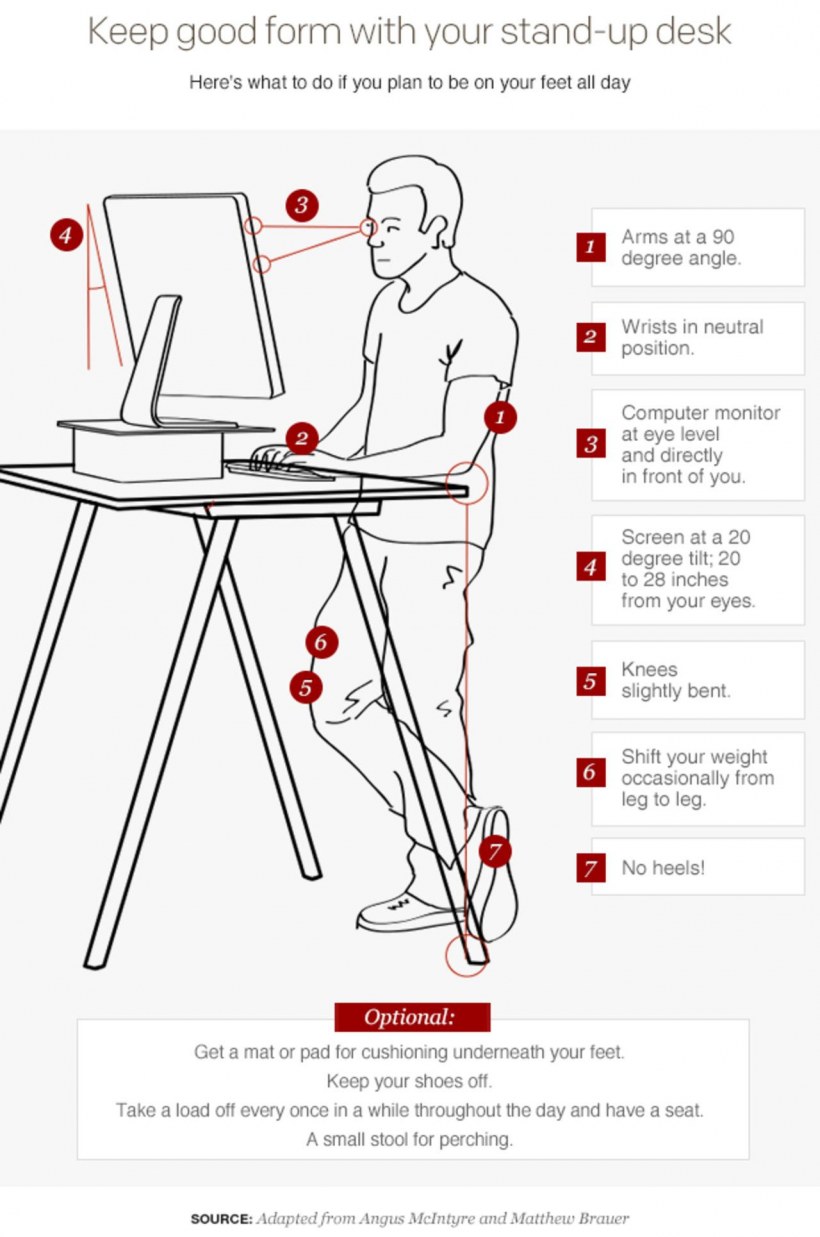 Keep good form with your stand-up desk

Here's what to do if you plan to be on your feet all day

4

3

2

1

6

5

7

1 Arms at a 90 degree angle.

2 Wrists in neutral position.

3 Computer monitor at eye level and directly in front of you.

4 Screen at a 20 degree tilt; 20 to 28 inches from your eyes.

5 Knees slightly bent.

6 Shift your weight occasionally from leg to leg.

7 No heels!

Optional:

Get a mat or pad for cushioning underneath your feet.
Keep your shoes off.
Take a load off every once in a while throughout the day and have a seat.
A small stool for perching.

SOURCE: Adapted from Angus McIntyre and Matthew Brauer