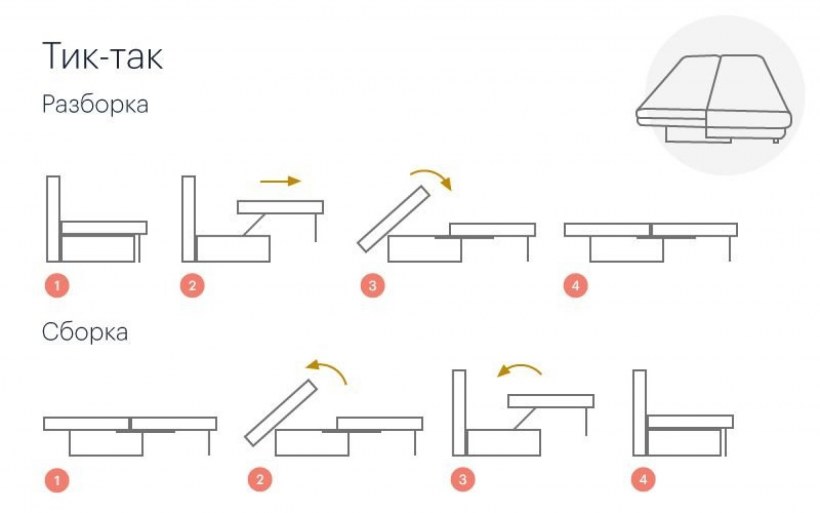 Тик-так

Разборка

1

2

3

4

Сборка

1

2

3

4