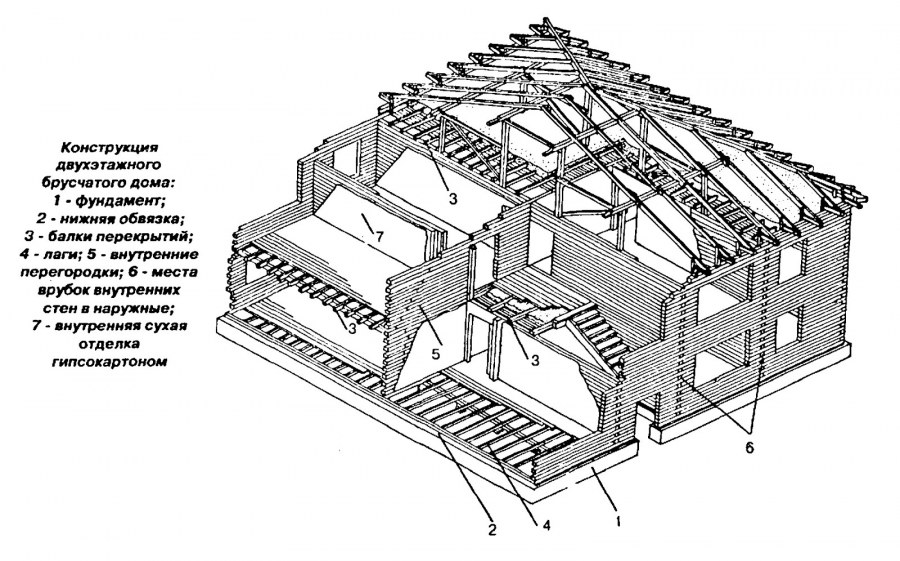 Конструкция двухэтажного брусчатого дома:
1 - фундамент;
2 - нижняя обвязка;
3 - балки перекрытий;
4 - лаги; 5 - внутренние перегородки; 6 - места врубок внутренних стен в наружные;
7 - внутренняя сухая отделка гипсокартоном

3
7
3
5
3
6
2
4
1