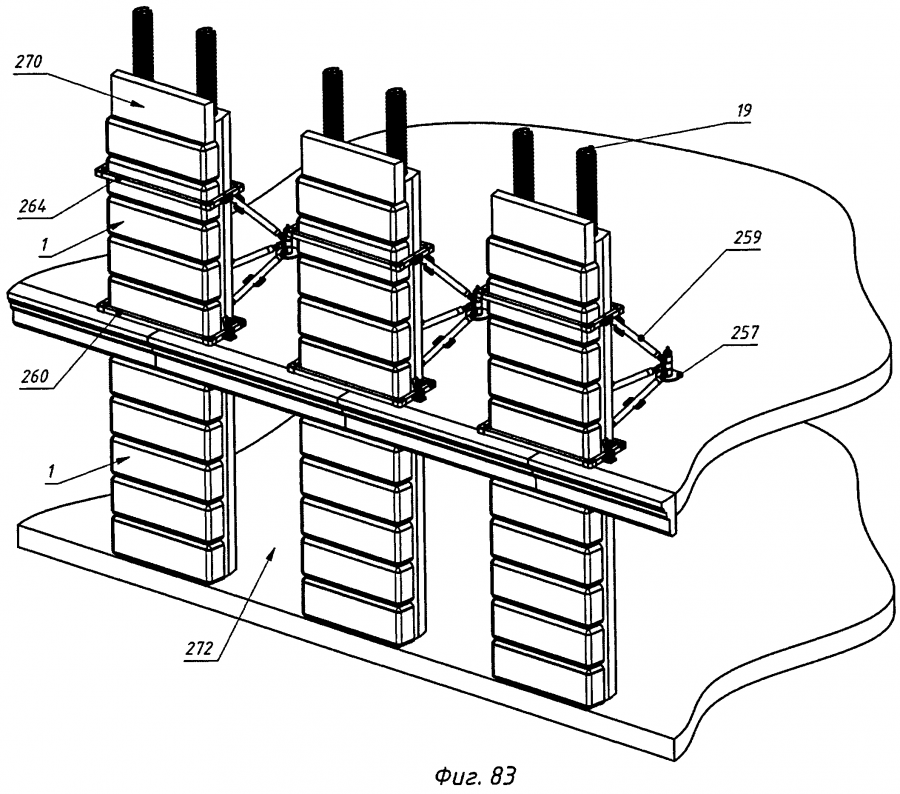 270
19
264
1
259
257
260
1
272
Фиг. 83