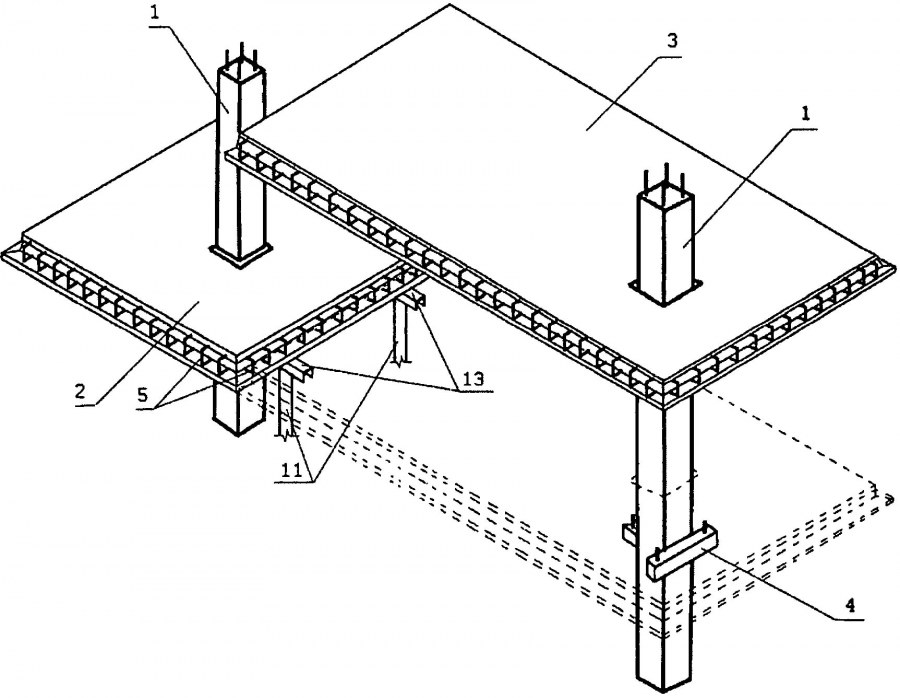 1
3
1
2
5
13
11
4