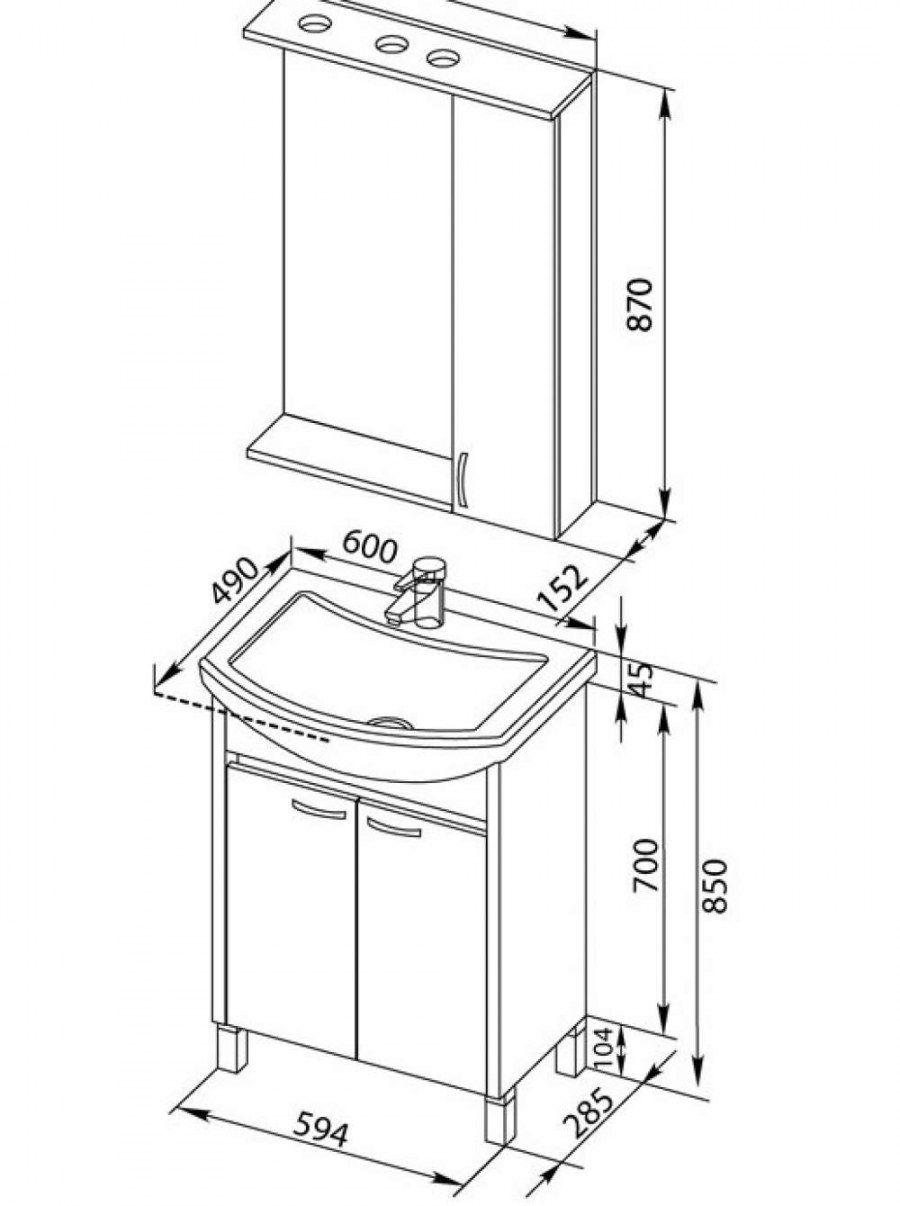 870
600
490
152
45
700
850
104
594
285