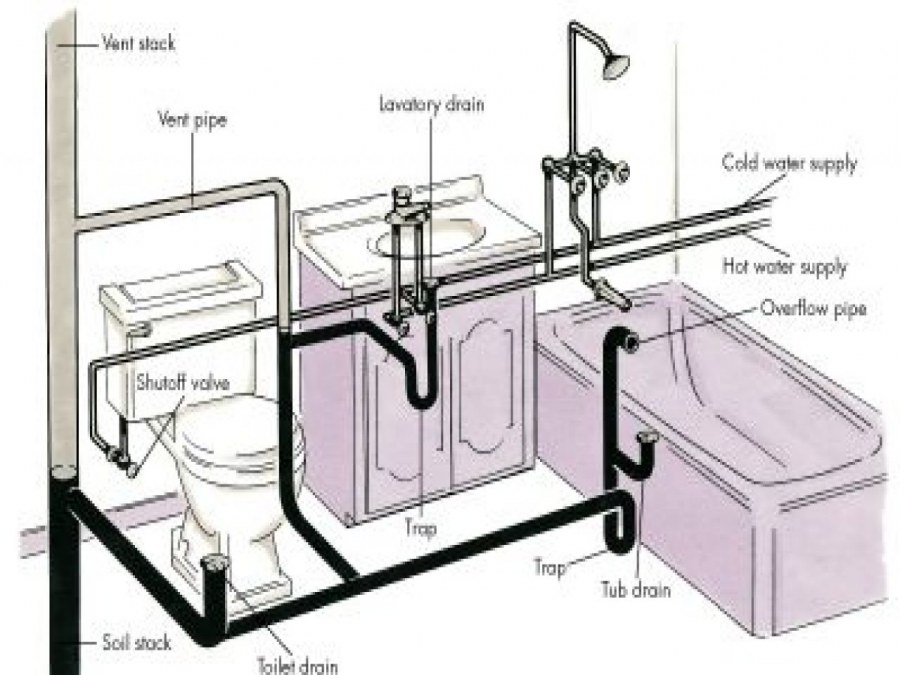 Vent stack
Vent pipe
Lavatory drain
Cold water supply
Hot water supply
Overflow pipe
Shutoff valve
Trap
Trap
Tub drain
Soil stack
Toilet drain