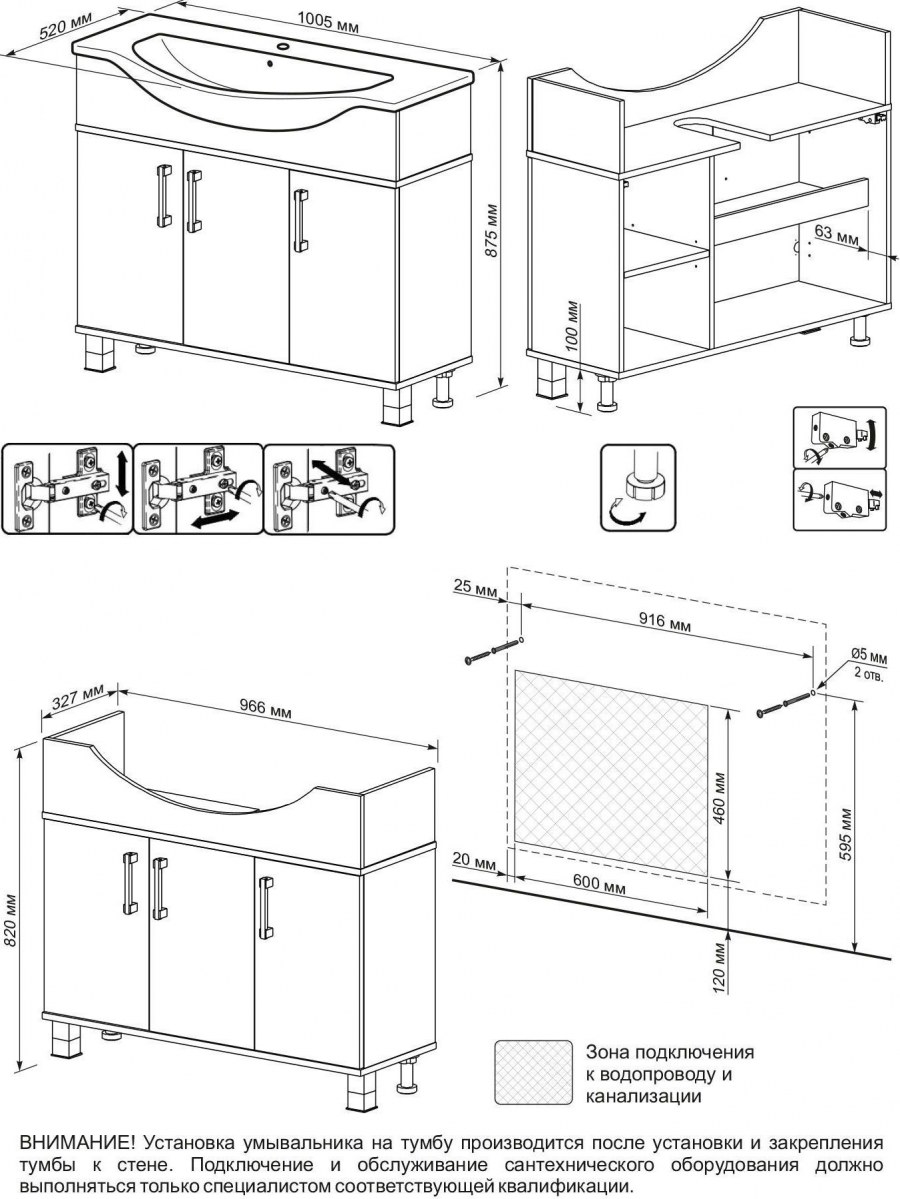 520 мм

1005 мм

875 мм

63 мм

100 мм

25 мм

916 мм

Ø5 мм
2 отв.

327 мм

966 мм

820 мм

460 мм

595 мм

20 мм

600 мм

120 мм

Зона подключения к водопроводу и канализации

ВНИМАНИЕ! Установка умывальника на тумбу производится после установки и закрепления тумбы к стене. Подключение и обслуживание сантехнического оборудования должно выполняться только специалистом соответствующей квалификации.