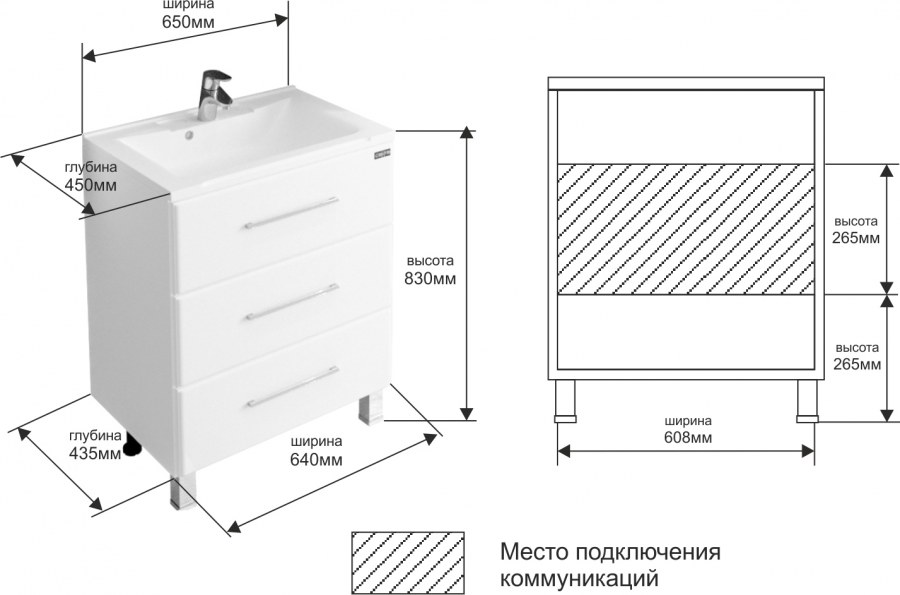 ширина
650мм

глубина
450мм

высота
830мм

глубина
435мм

ширина
640мм

высота
265мм

высота
265мм

ширина
608мм

Место подключения коммуникаций