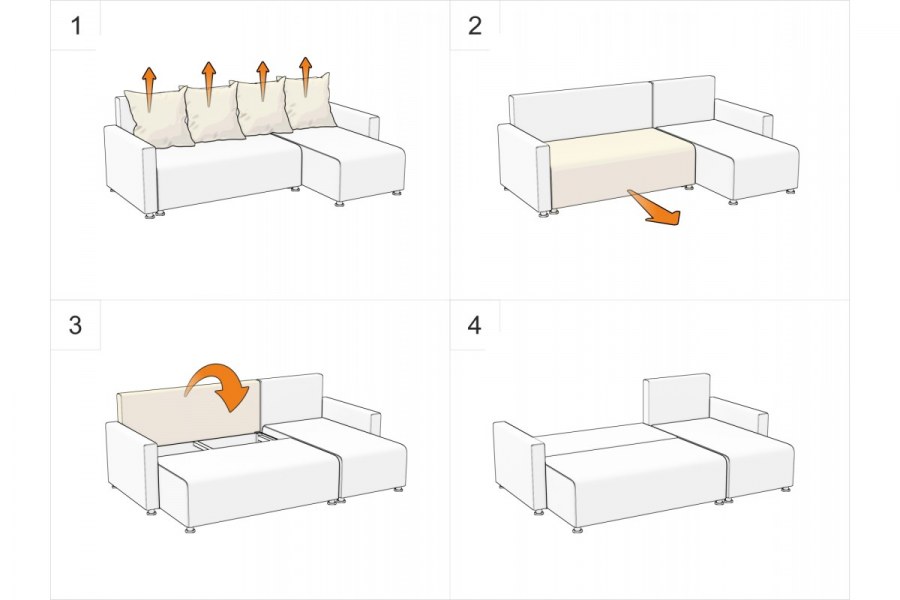 1

2

3

4