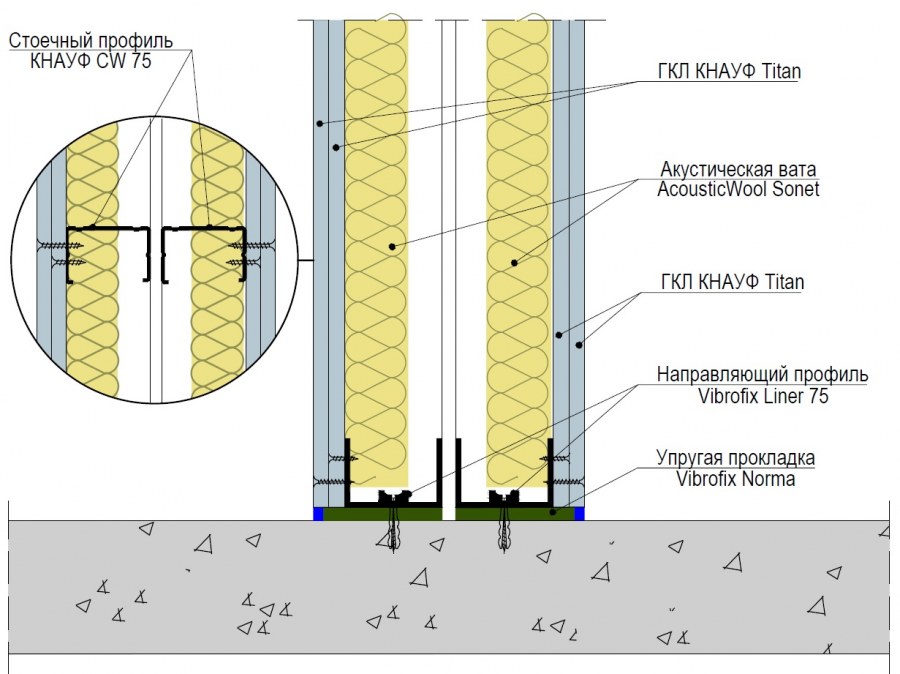 Стоечный профиль
КНАУФ CW 75

ГКЛ КНАУФ Titan

Акустическая вата
AcousticWool Sonet

ГКЛ КНАУФ Titan

Направляющий профиль
Vibrofix Liner 75

Упругая прокладка
Vibrofix Norma