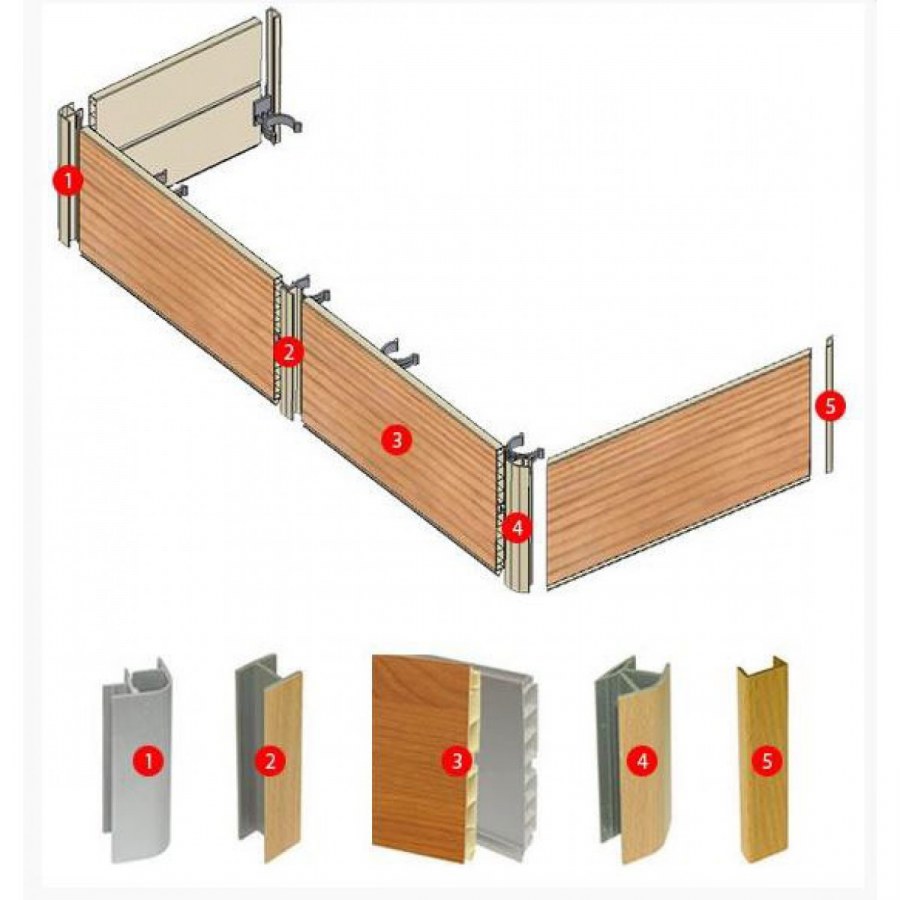 1
2
3
4
5
1
2
3
4
5