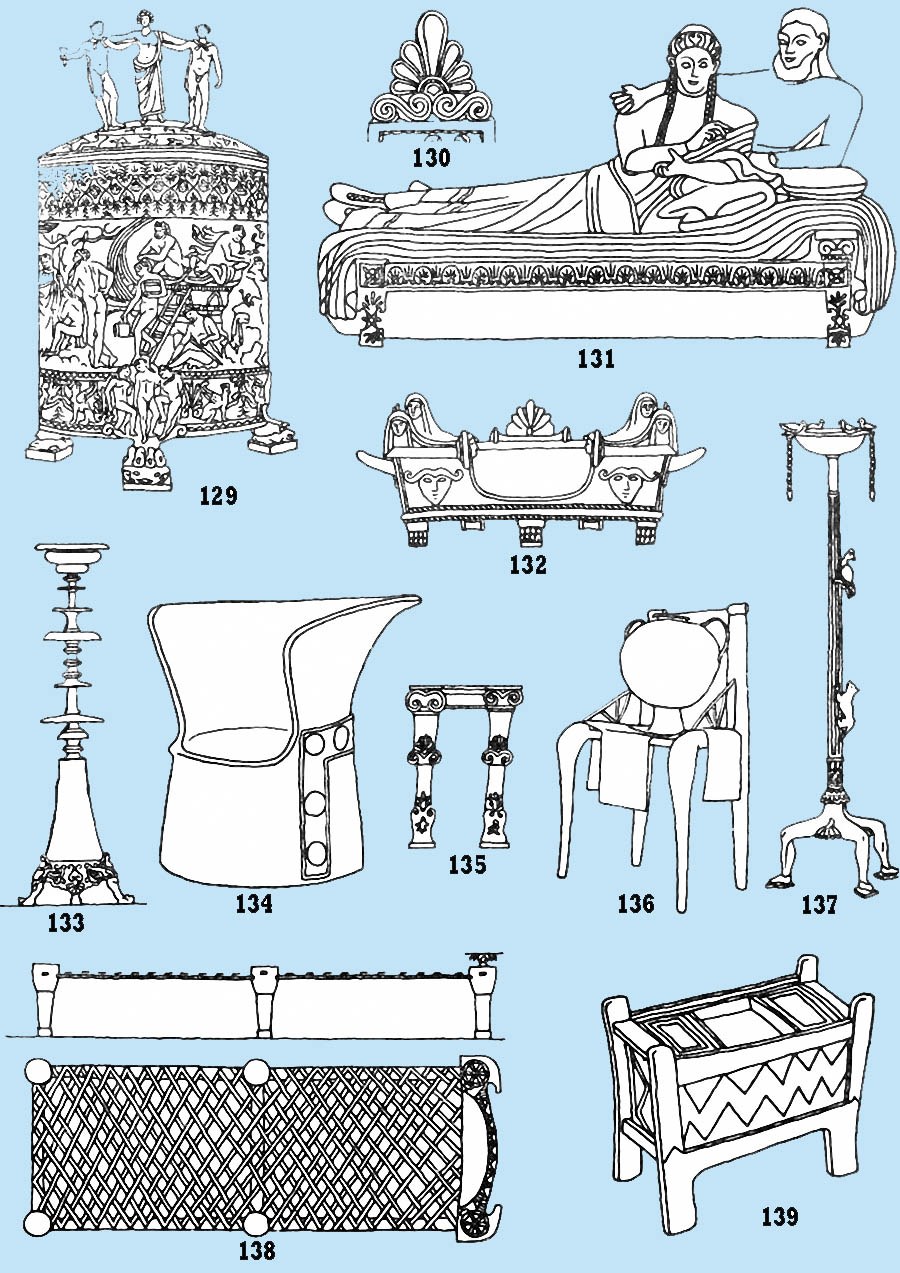 130

131

129

132

133

134

135

136

137

138

139