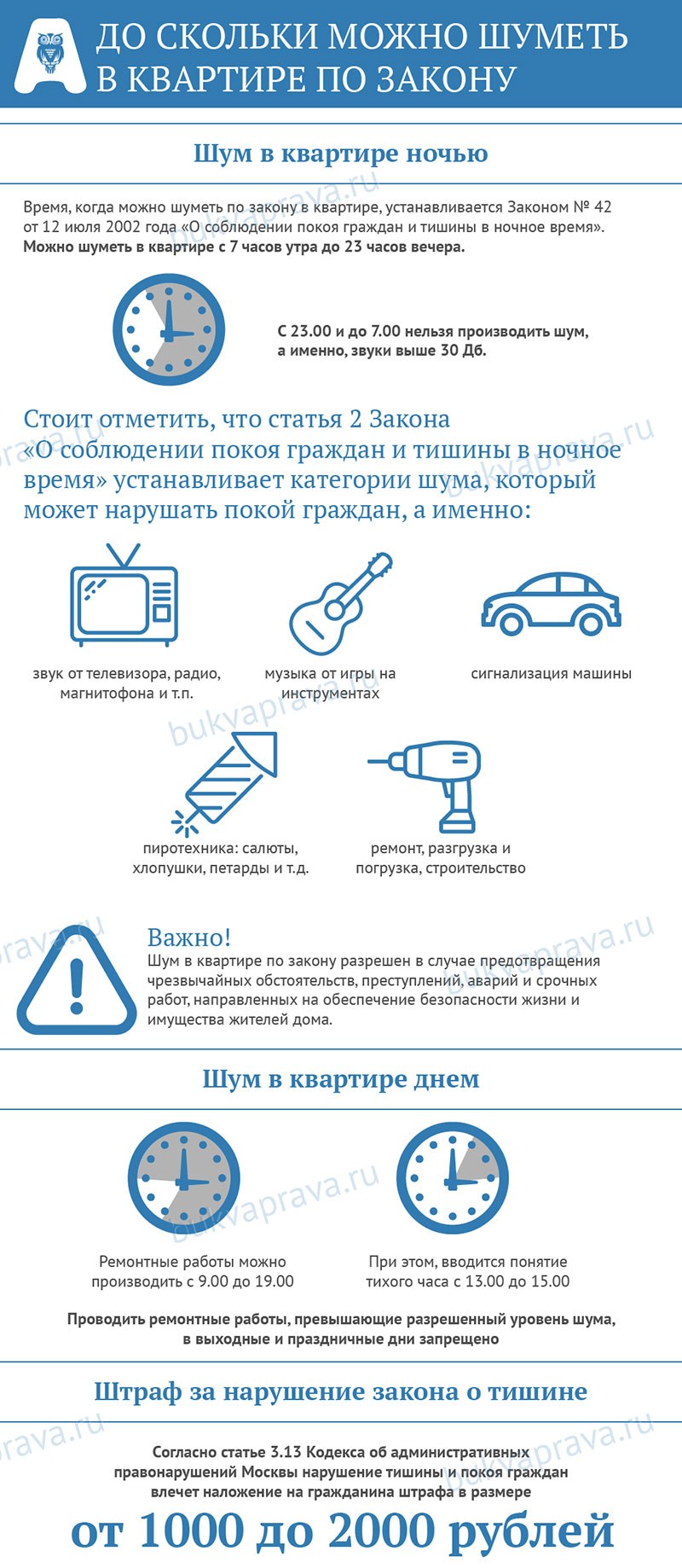 ДО СКОЛЬКИ МОЖНО ШУМЕТЬ В КВАРТИРЕ ПО ЗАКОНУ

Шум в квартире ночью

Время, когда можно шуметь по закону в квартире, устанавливается Законом № 42 от 12 июля 2002 года «О соблюдении покоя граждан и тишины в ночное время».
**Можно шуметь в квартире с 7 часов утра до 23 часов вечера.**

С 23.00 и до 7.00 нельзя производить шум, а именно, звуки выше 30 Дб.

Стоит отметить, что статья 2 Закона «О соблюдении покоя граждан и тишины в ночное время» устанавливает категории шума, который может нарушать покой граждан, а именно:

звук от телевизора, радио, магнитофона и т.п.

музыка от игры на инструментах

сигнализация машины

пиротехника: салюты, хлопушки, петарды и т.д.

ремонт, разгрузка и погрузка, строительство

Важно!
Шум в квартире по закону разрешен в случае предотвращения чрезвычайных обстоятельств, преступлений, аварий и срочных работ, направленных на обеспечение безопасности жизни и имущества жителей дома.

Шум в квартире днем

Ремонтные работы можно производить с 9.00 до 19.00

При этом, вводится понятие тихого часа с 13.00 до 15.00

Проводить ремонтные работы, превышающие разрешенный уровень шума, в выходные и праздничные дни запрещено

Штраф за нарушение закона о тишине

Согласно статье 3.13 Кодекса об административных правонарушений Москвы нарушение тишины и покоя граждан влечет наложение на гражданина штрафа в размере

от 1000 до 2000 рублей

bukvaprava.ru