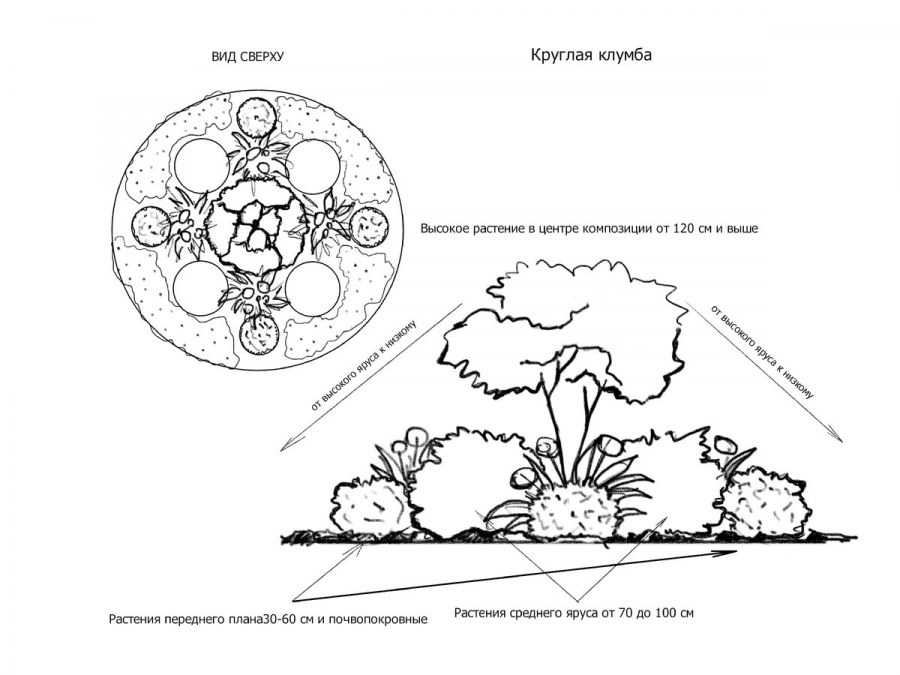 ВИД СВЕРХУ

Круглая клумба

Высокое растение в центре композиции от 120 см и выше

от высокого яруса к низкому

от высокого яруса к низкому

Растения переднего плана30-60 см и почвопокровные

Растения среднего яруса от 70 до 100 см