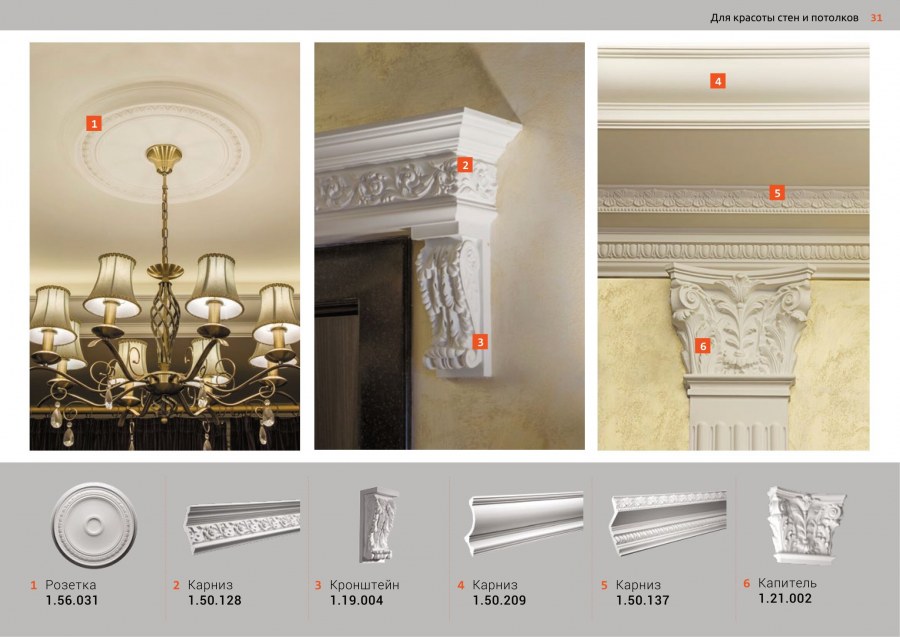 Для красоты стен и потолков 31

1

2

3

4

5

6

1 Розетка
1.56.031

2 Карниз
1.50.128

3 Кронштейн
1.19.004

4 Карниз
1.50.209

5 Карниз
1.50.137

6 Капитель
1.21.002