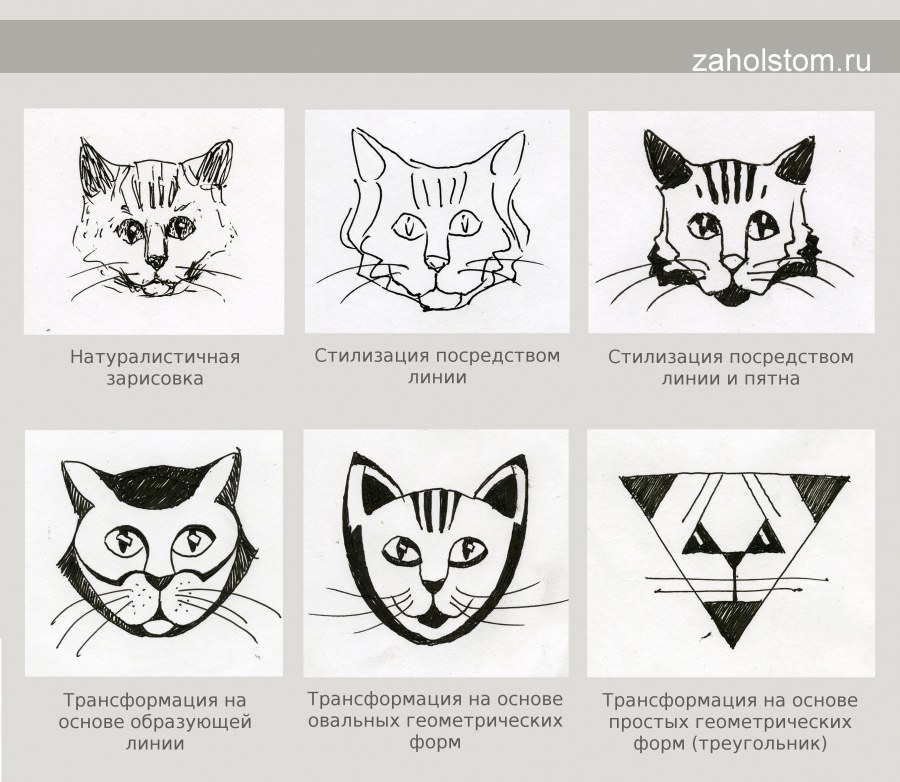 zaholstom.ru

Натуралистичная зарисовка

Стилизация посредством линии

Стилизация посредством линии и пятна

Трансформация на основе образующей линии

Трансформация на основе овальных геометрических форм

Трансформация на основе простых геометрических форм (треугольник)