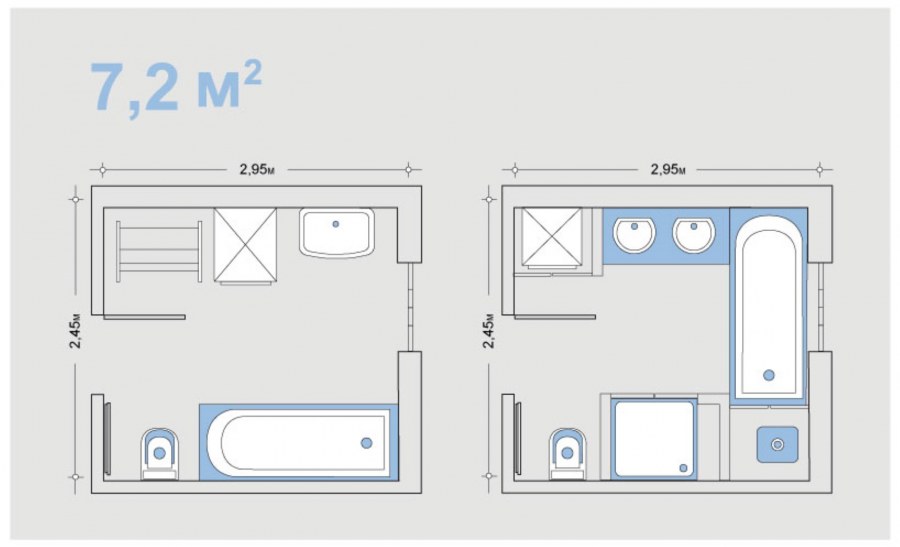 7,2 м$^2$

2,95м

2,45м

2,95м

2,45м