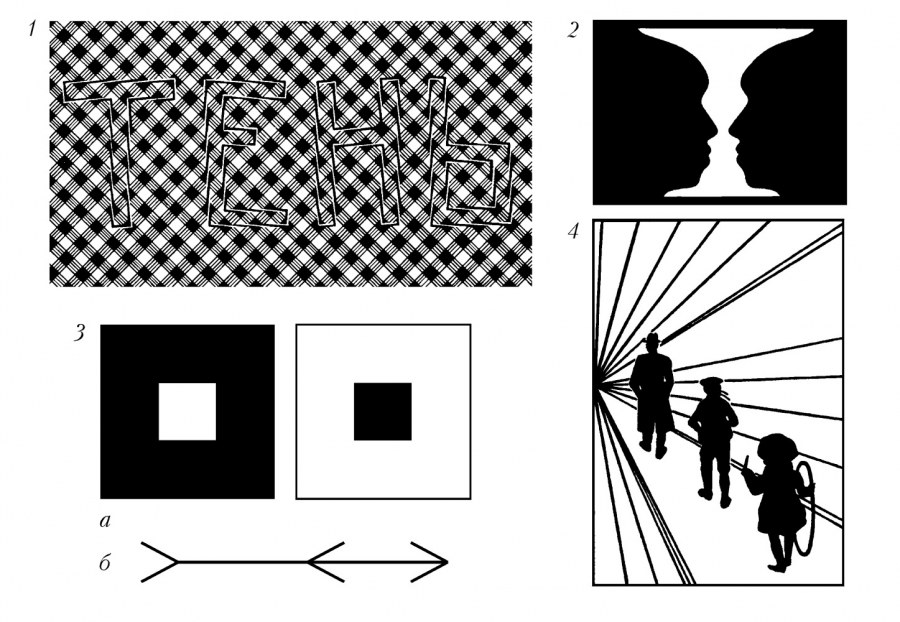 1

ТЕНЬ

2

3

а

б

4