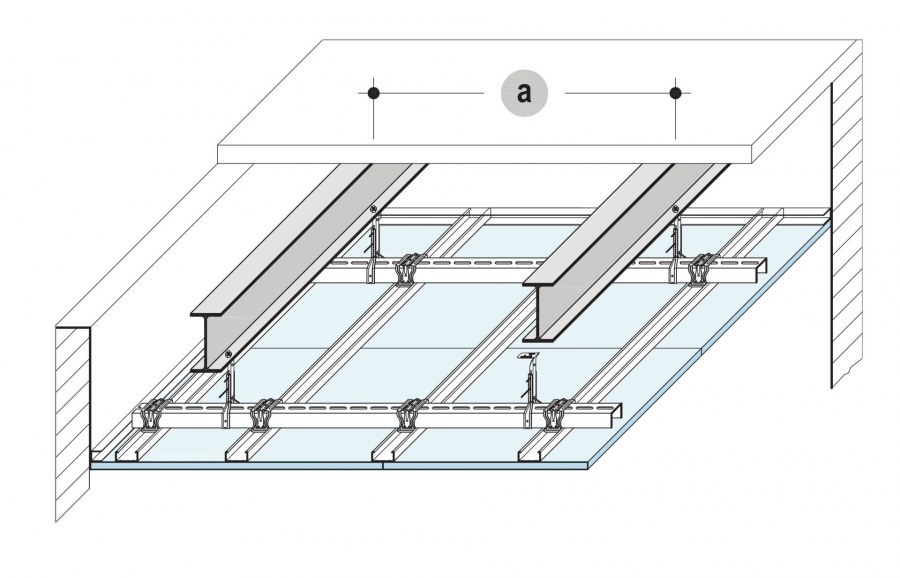 a