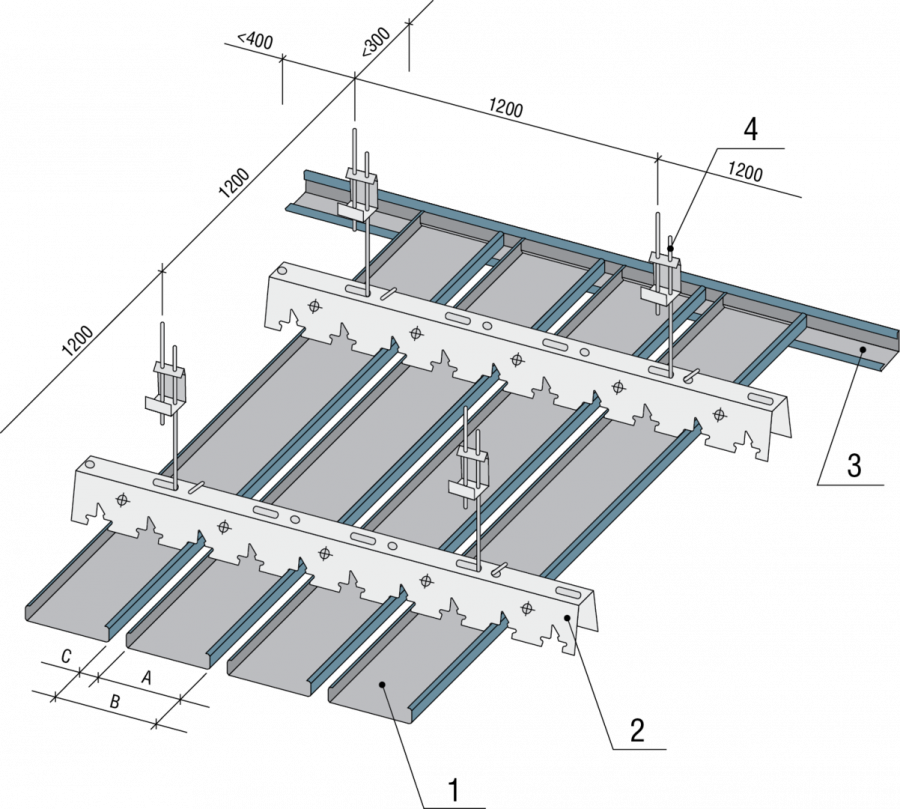 <400
<300
1200
4
1200
1200
1200
3
C
A
B
2
1