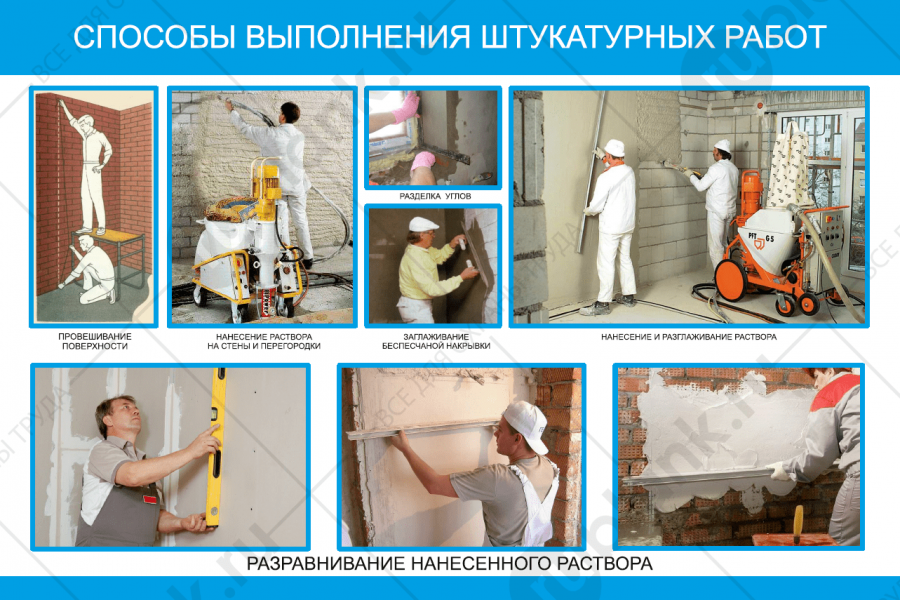 СПОСОБЫ ВЫПОЛНЕНИЯ ШТУКАТУРНЫХ РАБОТ

ПРОВЕШИВАНИЕ ПОВЕРХНОСТИ

НАНЕСЕНИЕ РАСТВОРА НА СТЕНЫ И ПЕРЕГОРОДКИ

РАЗДЕЛКА УГЛОВ

ЗАГЛАЖИВАНИЕ БЕСПЕСЧАНОЙ НАКРЫВКИ

НАНЕСЕНИЕ И РАЗГЛАЖИВАНИЕ РАСТВОРА

РАЗРАВНИВАНИЕ НАНЕСЕННОГО РАСТВОРА