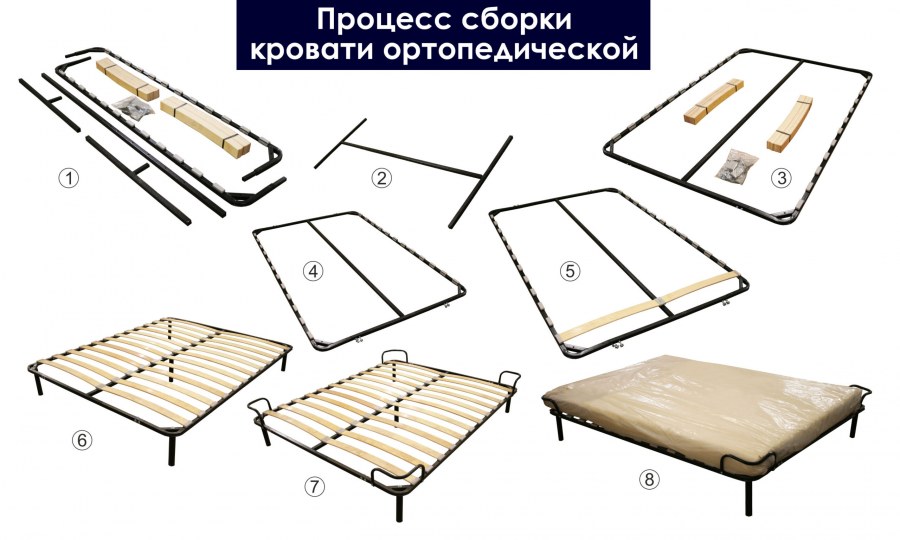 Процесс сборки кровати ортопедической

①

②

③

④

⑤

⑥

⑦

⑧