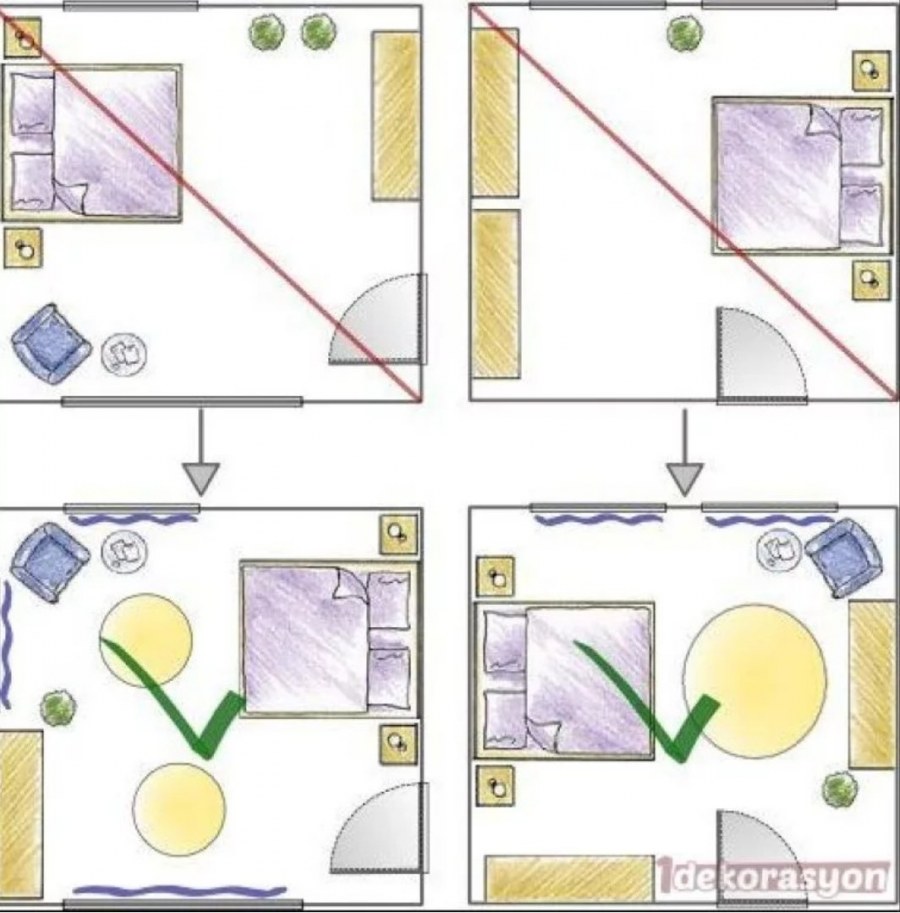 1dekorasyon