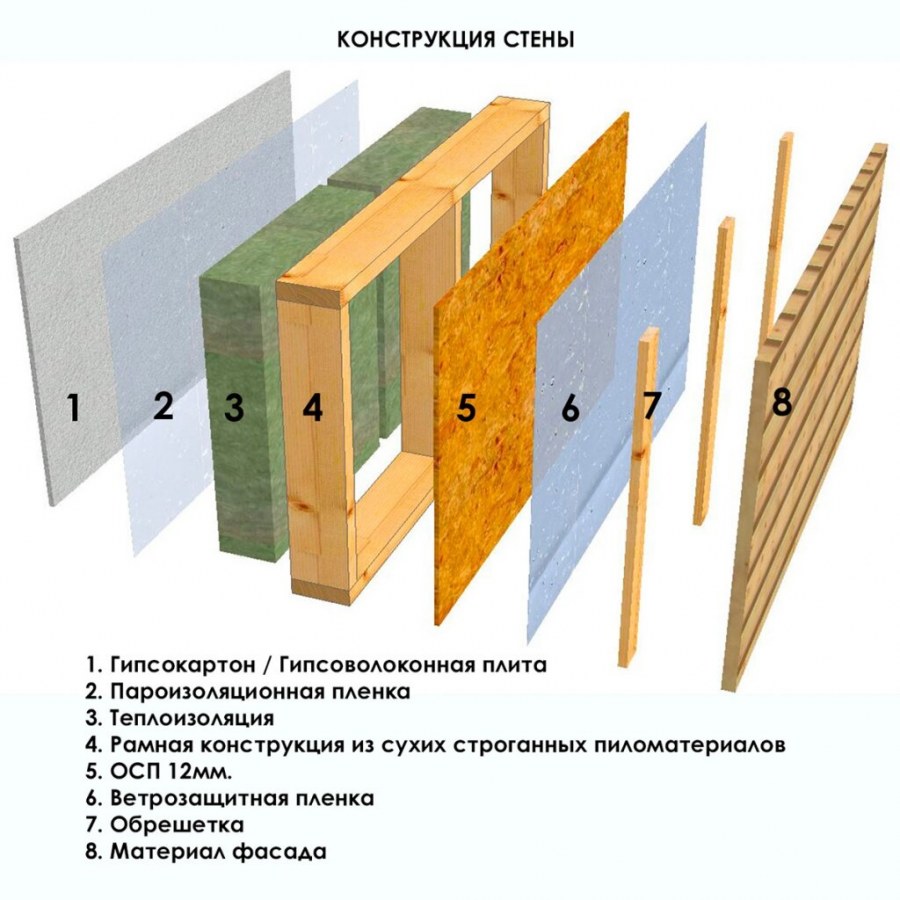 КОНСТРУКЦИЯ СТЕНЫ

1 2 3 4 5 6 7 8

1. Гипсокартон / Гипсоволоконная плита
2. Пароизоляционная пленка
3. Теплоизоляция
4. Рамная конструкция из сухих строганных пиломатериалов
5. ОСП 12мм.
6. Ветрозащитная пленка
7. Обрешетка
8. Материал фасада