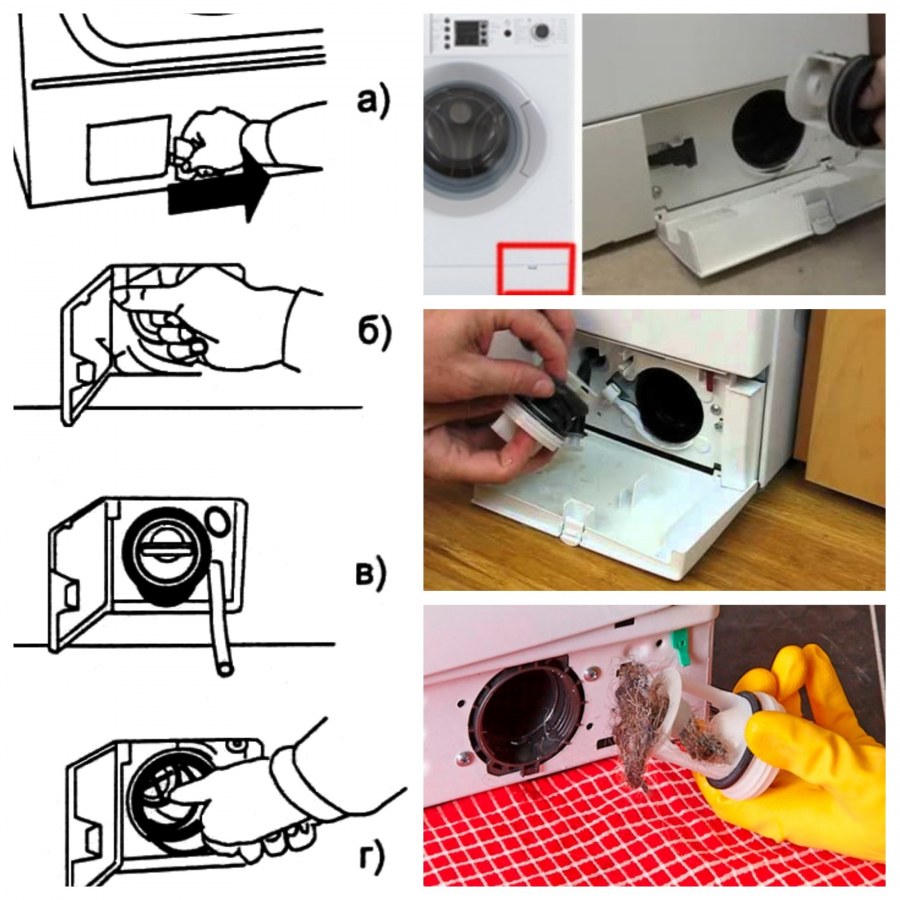 а)

б)

в)

г)