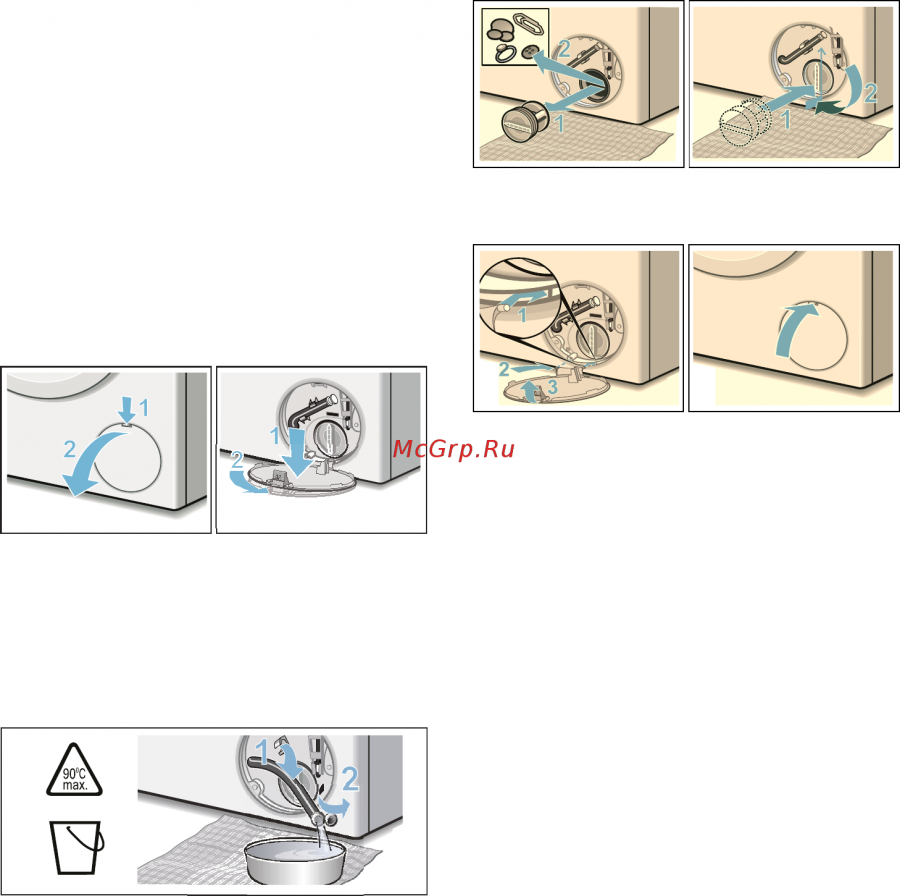 2
1
1
2
1
2
3
1
2
1
2
McGrp.Ru
90°C max.
1
2