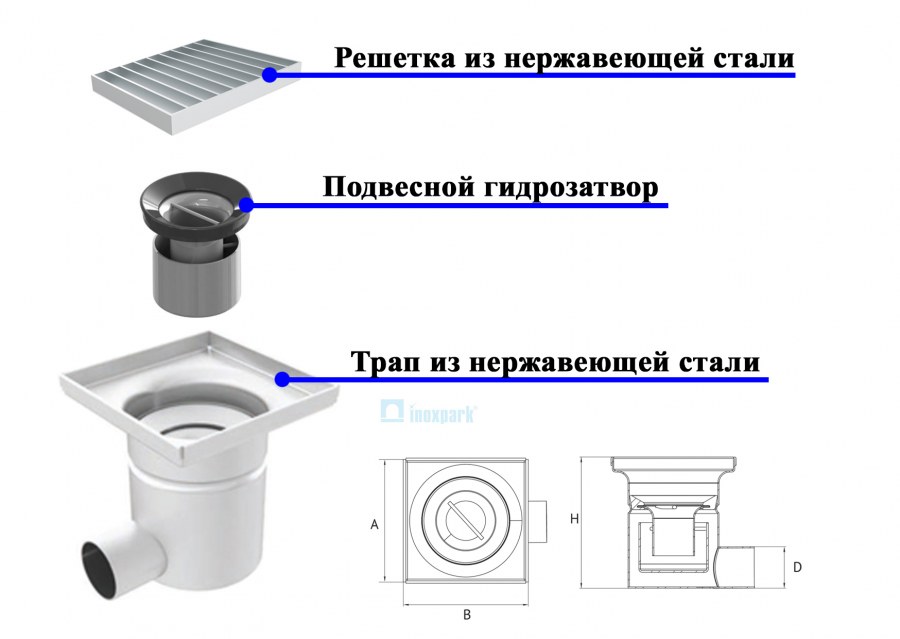 Решетка из нержавеющей стали

Подвесной гидрозатвор

Трап из нержавеющей стали

inoxpark

A

B

H

D