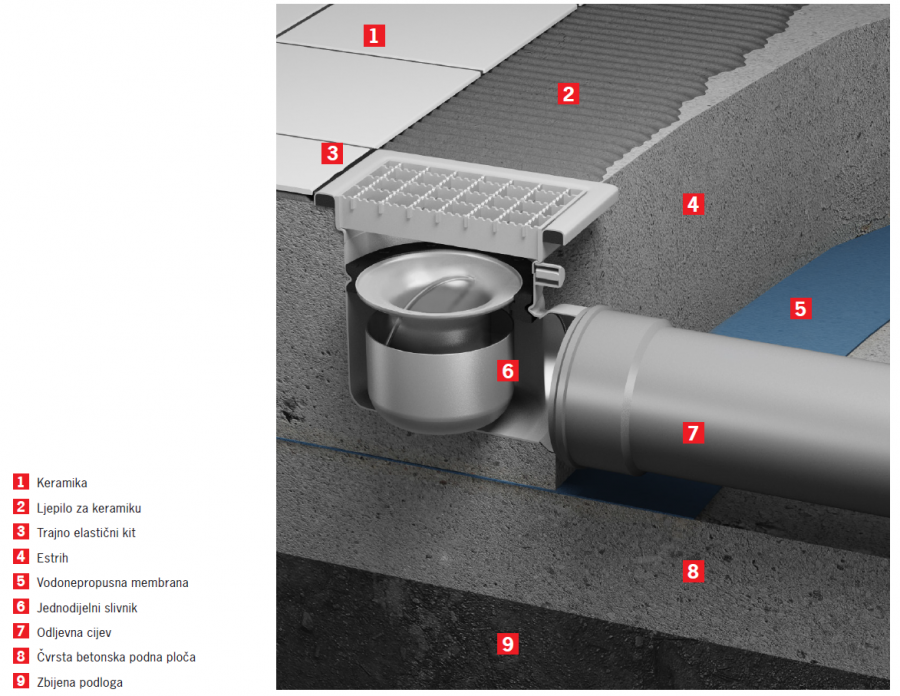 1
2
3
4
5
6
7
8
9

1 Keramika
2 Ljepilo za keramiku
3 Trajno elastični kit
4 Estrih
5 Vodonepropusna membrana
6 Jednodijelni slivnik
7 Odljevna cijev
8 Čvrsta betonska podna ploča
9 Zbijena podloga