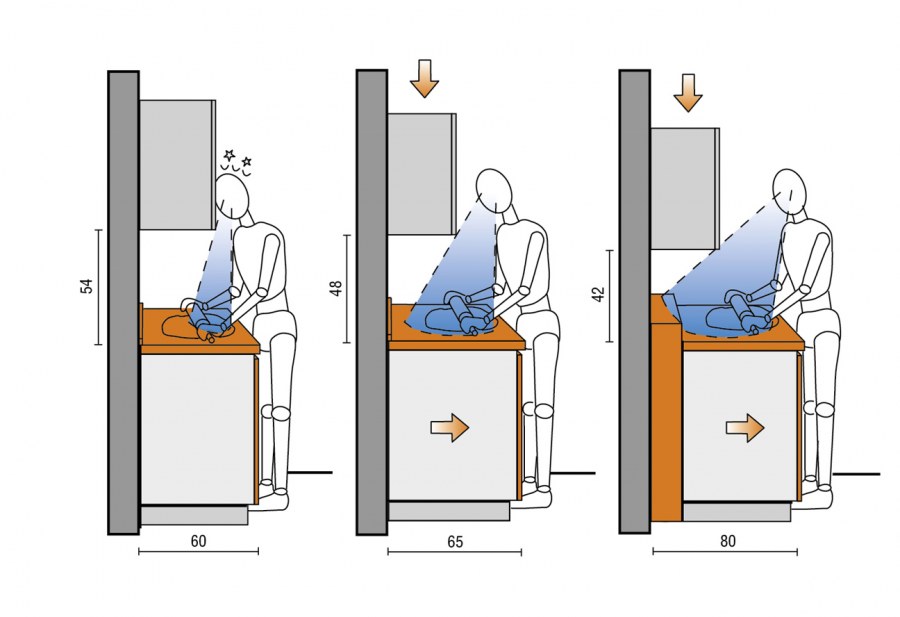 54

60

48

65

42

80