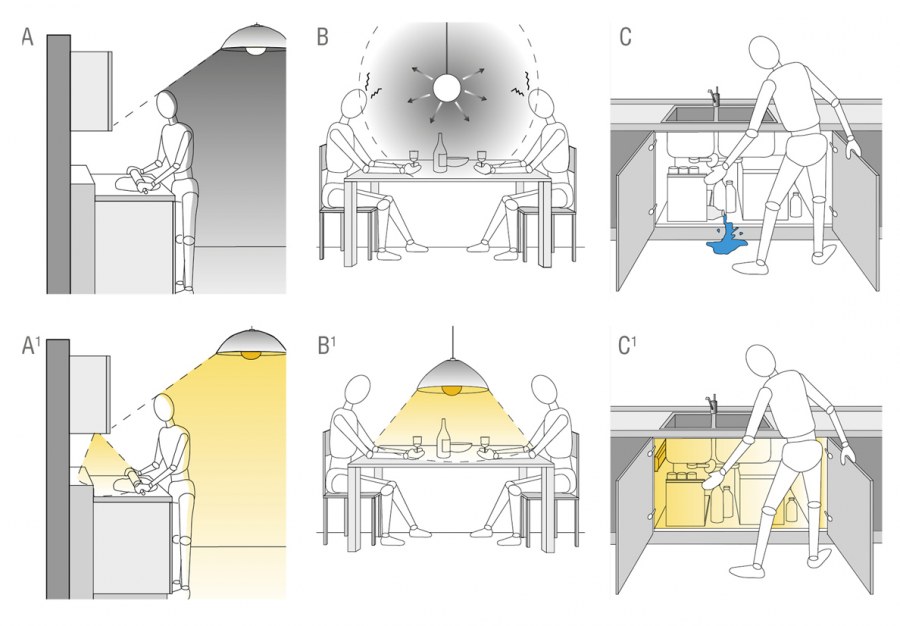 A

B

C

A$^1$

B$^1$

C$^1$