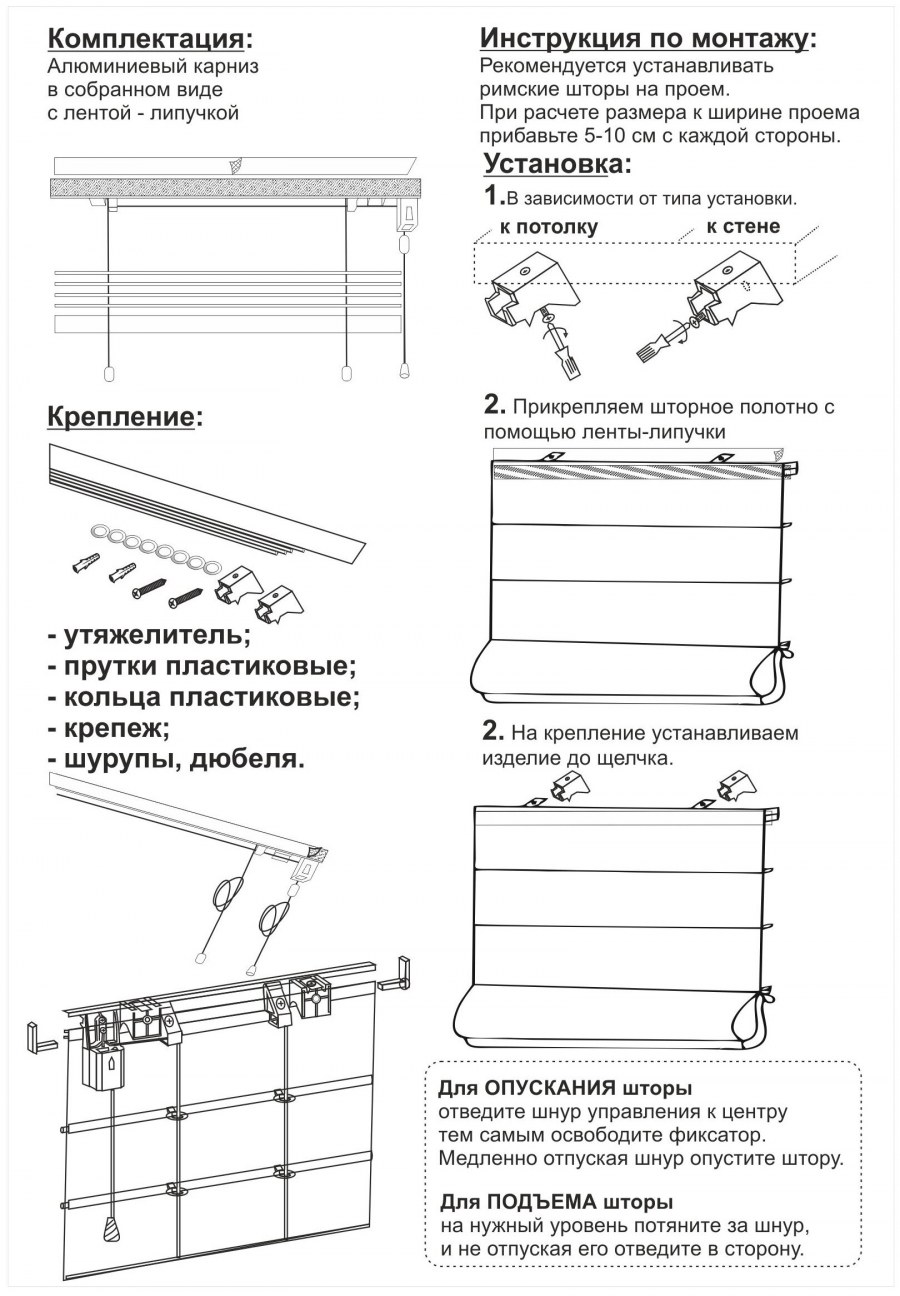 Комплектация:
Алюминиевый карниз в собранном виде с лентой - липучкой

Крепление:

- утяжелитель;
- прутки пластиковые;
- кольца пластиковые;
- крепеж;
- шурупы, дюбеля.

Инструкция по монтажу:
Рекомендуется устанавливать римские шторы на проем.
При расчете размера к ширине проема прибавьте 5-10 см с каждой стороны.

Установка:
1. В зависимости от типа установки.
к потолку
к стене

2. Прикрепляем шторное полотно с помощью ленты-липучки

2. На крепление устанавливаем изделие до щелчка.

Для ОПУСКАНИЯ шторы
отведите шнур управления к центру тем самым освободите фиксатор.
Медленно отпуская шнур опустите штору.

Для ПОДЪЕМА шторы
на нужный уровень потяните за шнур, и не отпуская его отведите в сторону.