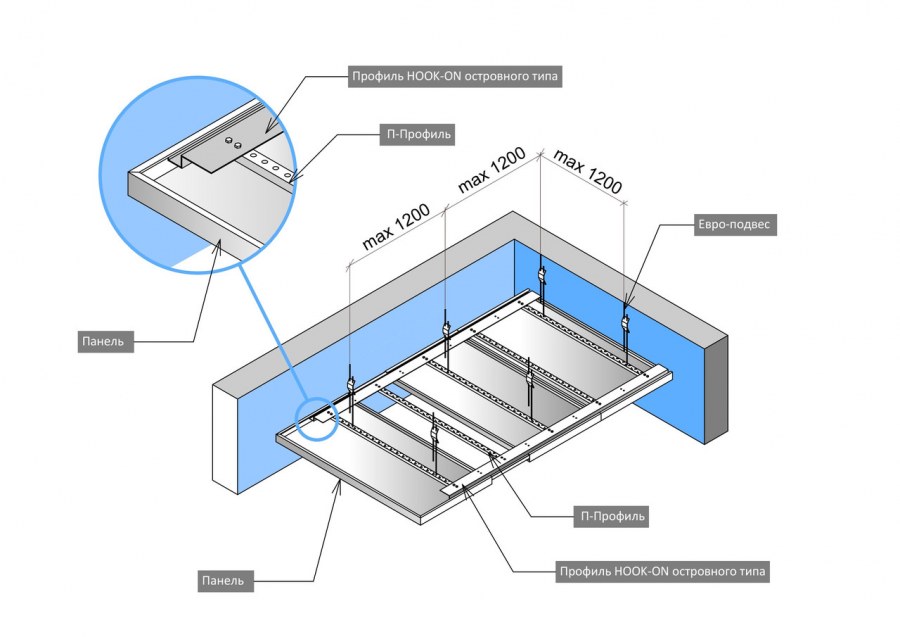 Профиль HOOK-ON островного типа

П-Профиль

max 1200

max 1200

max 1200

Евро-подвес

Панель

П-Профиль

Профиль HOOK-ON островного типа

Панель