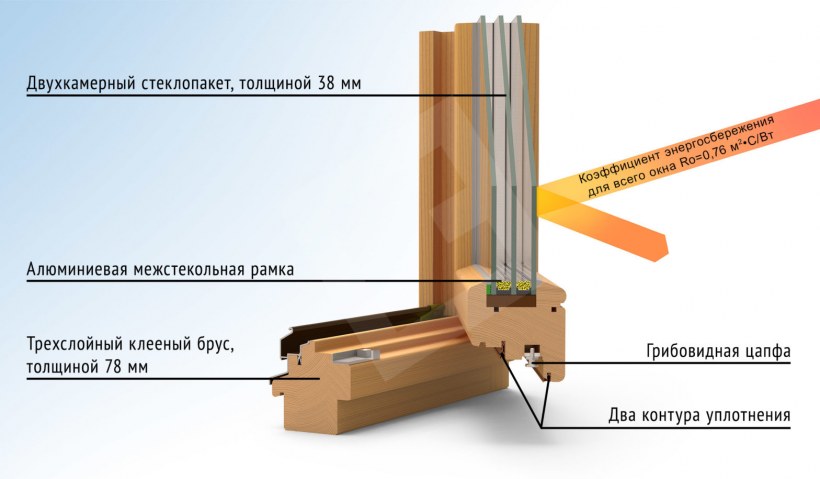 Двухкамерный стеклопакет, толщиной 38 мм

Коэффициент энергосбережения для всего окна Ro=0,76 м²•С/Вт

Алюминиевая межстекольная рамка

Трехслойный клееный брус, толщиной 78 мм

Грибовидная цапфа

Два контура уплотнения