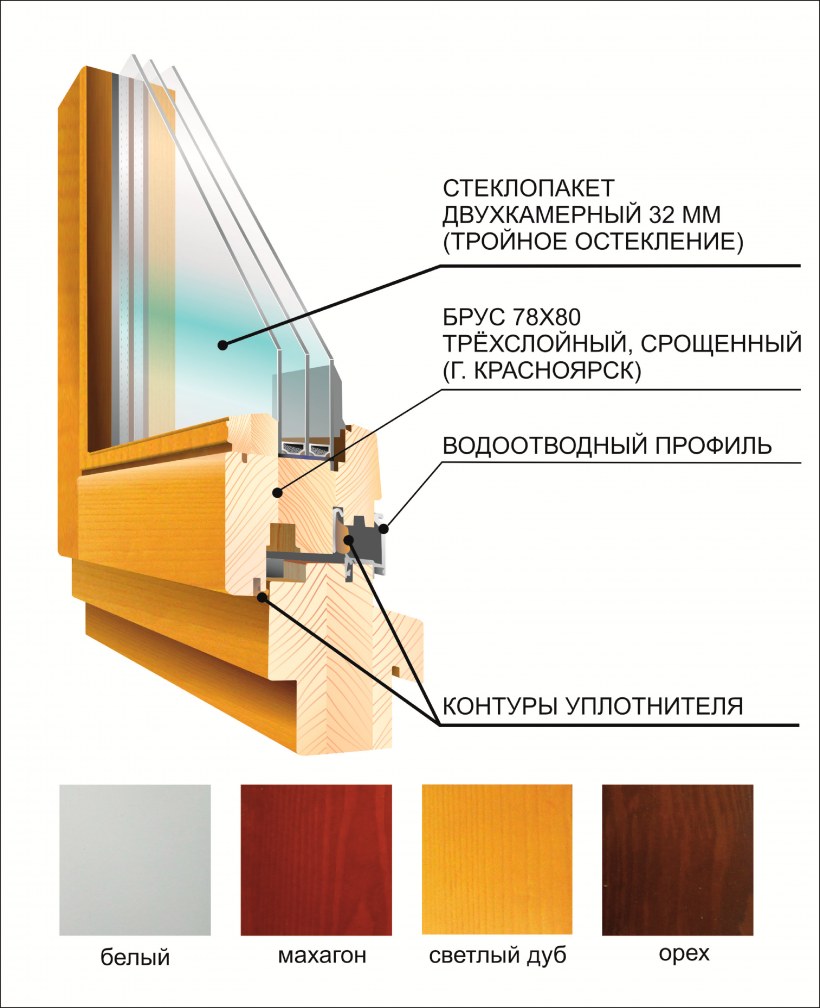 СТЕКЛОПАКЕТ ДВУХКАМЕРНЫЙ 32 ММ (ТРОЙНОЕ ОСТЕКЛЕНИЕ)

БРУС 78Х80 ТРЁХСЛОЙНЫЙ, СРОЩЕННЫЙ (Г. КРАСНОЯРСК)

ВОДООТВОДНЫЙ ПРОФИЛЬ

КОНТУРЫ УПЛОТНИТЕЛЯ

белый

махагон

светлый дуб

орех