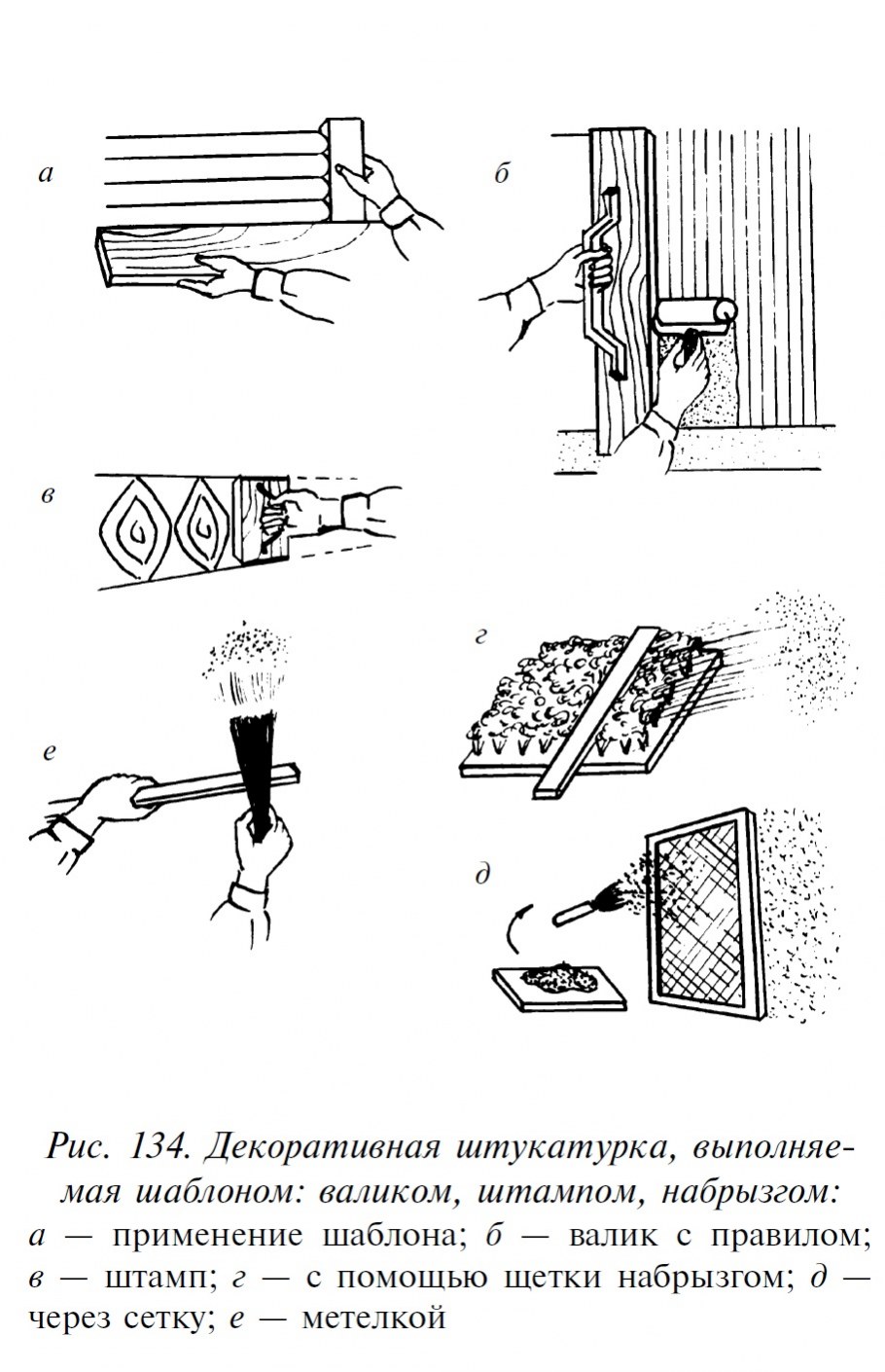 а

б

в

г

е

д

Рис. 134. Декоративная штукатурка, выполняемая шаблоном: валиком, штампом, набрызгом:
а — применение шаблона; б — валик с правилом; в — штамп; г — с помощью щетки набрызгом; д — через сетку; е — метелкой