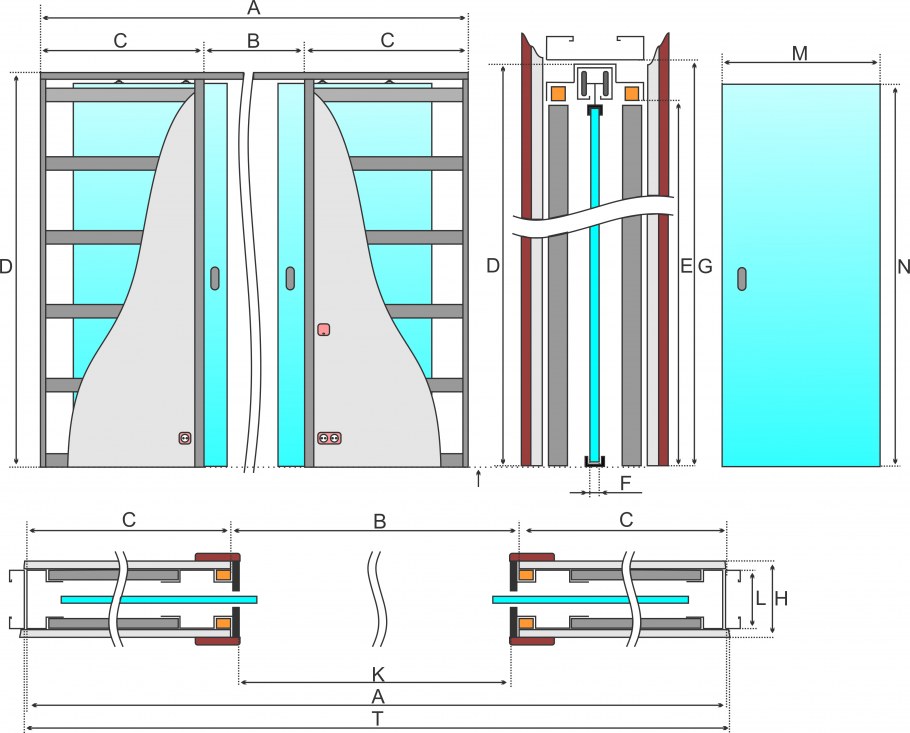 A
C
B
C
D
D
E
G
M
N
I
F
C
B
C
L
H
K
A
T