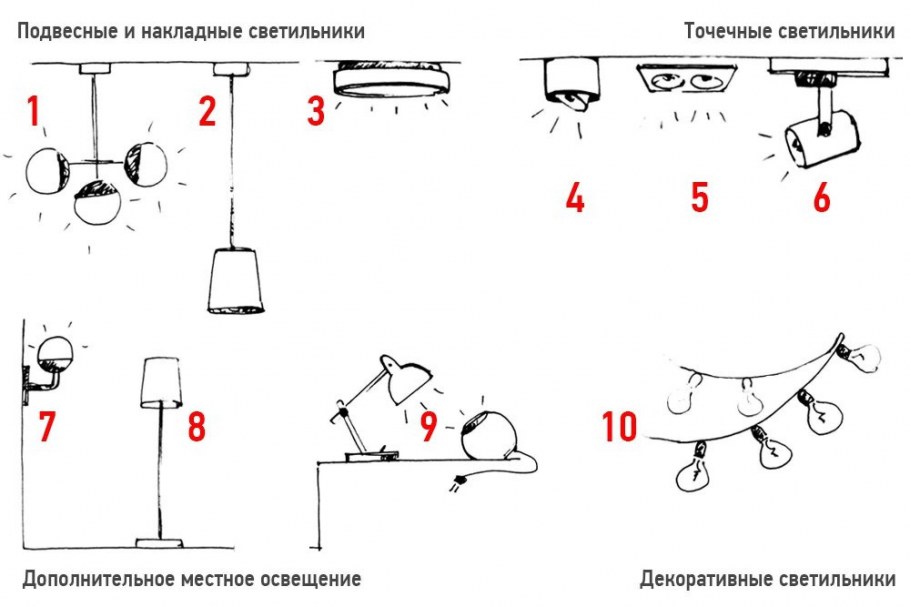 Подвесные и накладные светильники

Точечные светильники

1 2 3

4 5 6

7 8

9

10

Дополнительное местное освещение

Декоративные светильники