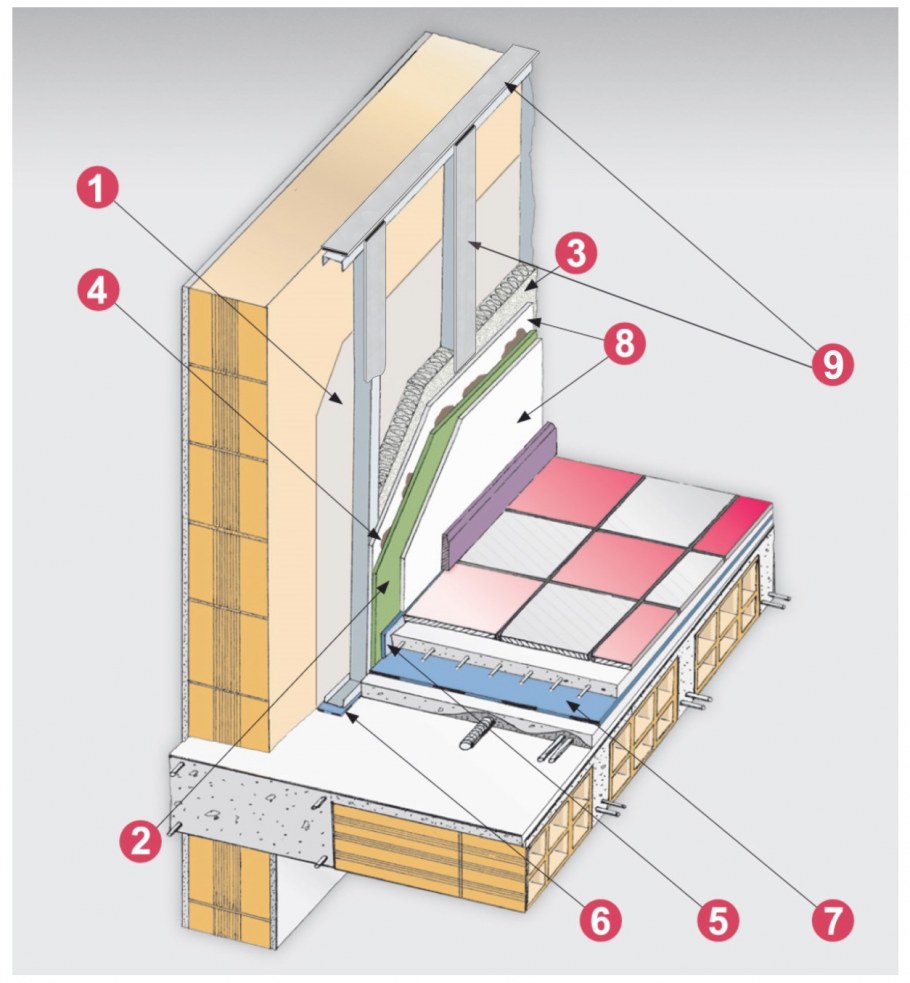 1
4
3
8
9
2
6
5
7