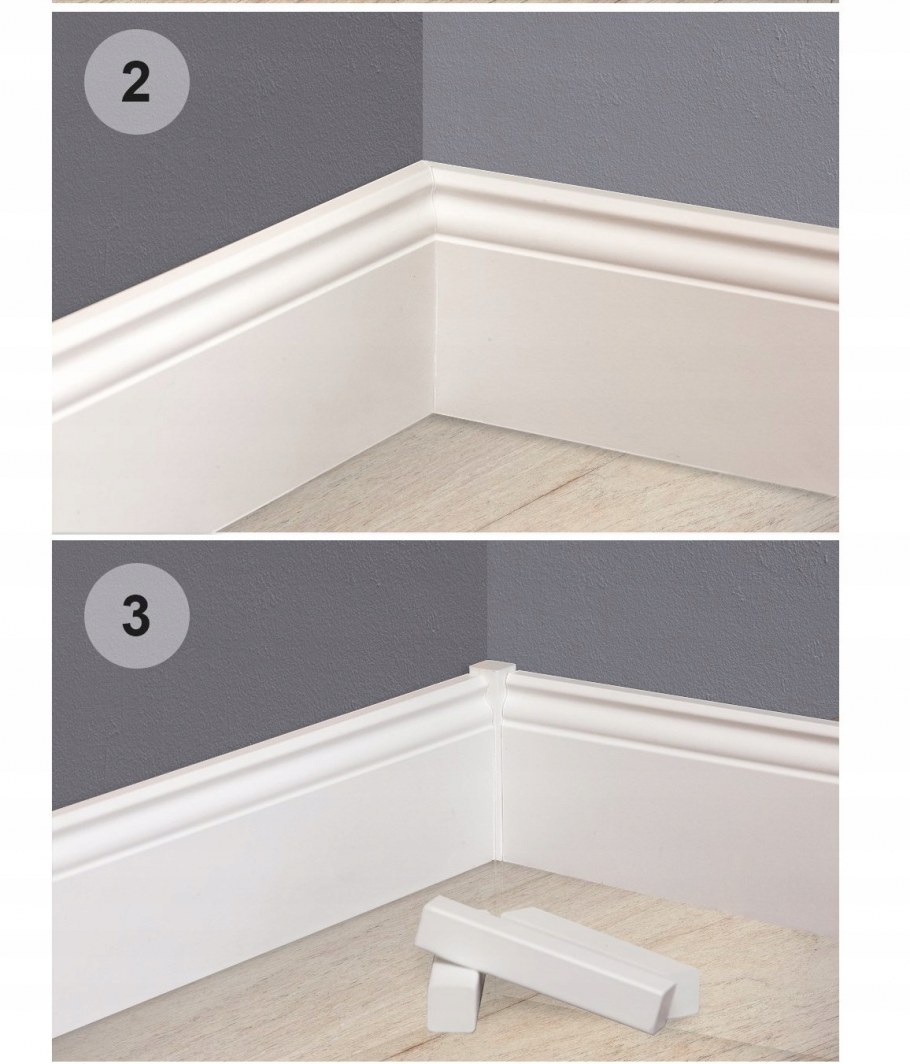 2

3