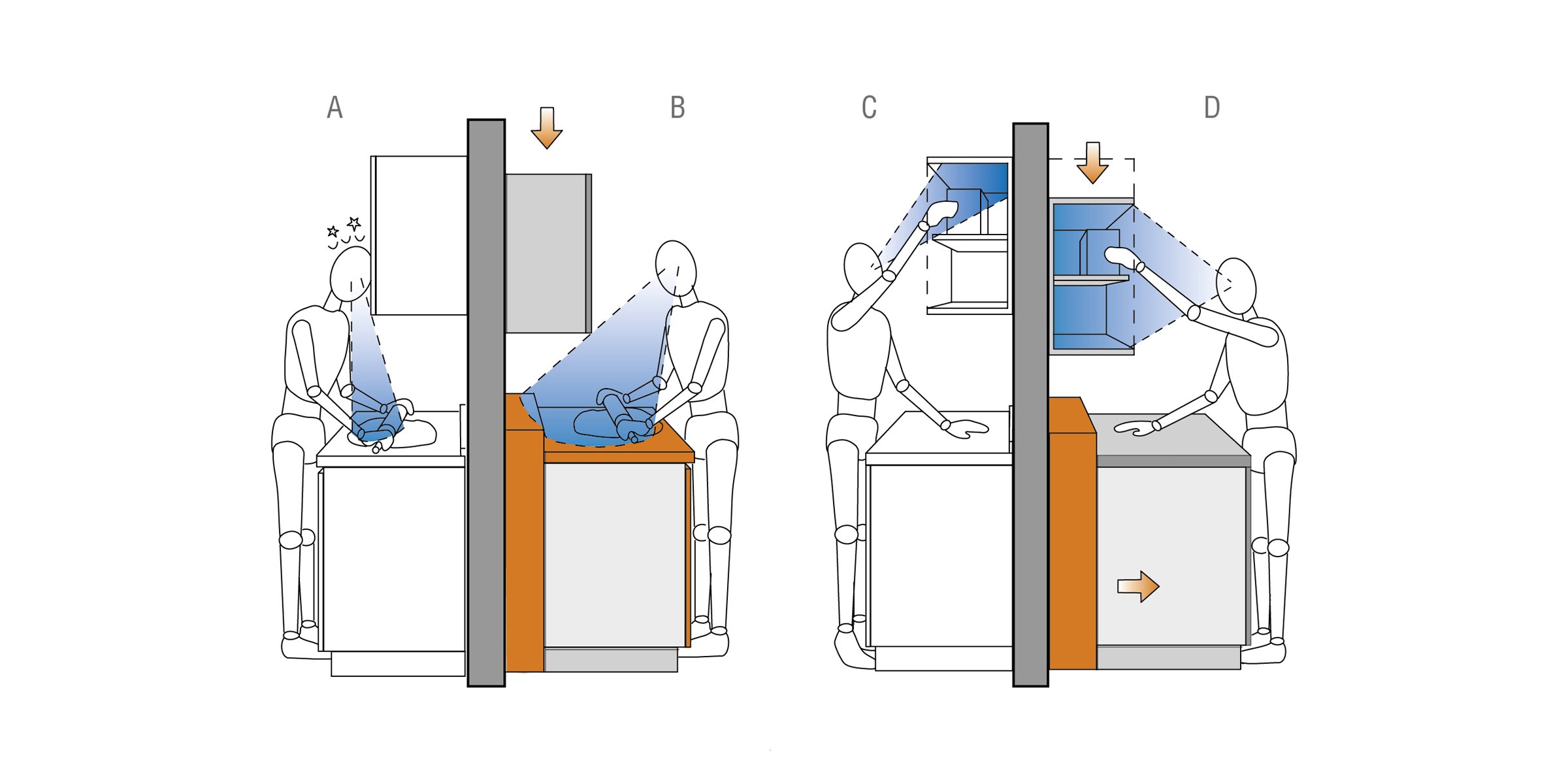 A

B

C

D