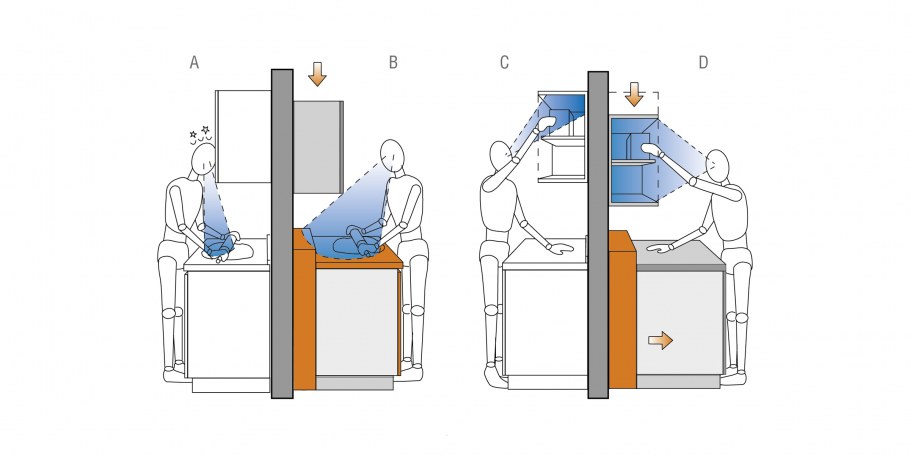 A

B

C

D