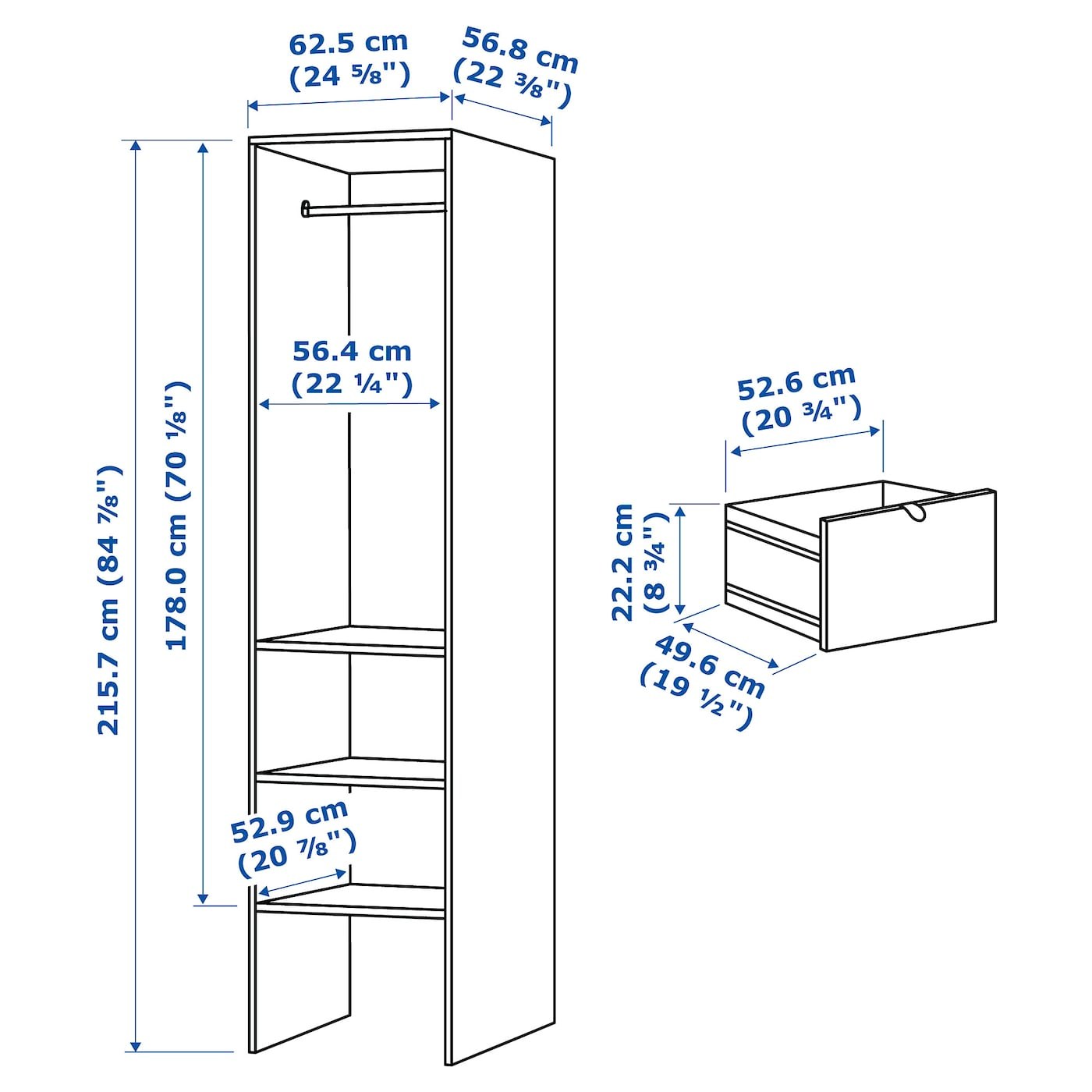 62.5 cm
(24 ⅝")

56.8 cm
(22 ⅜")

215.7 cm (84 ⅞")

178.0 cm (70 ⅛")

56.4 cm
(22 ¼")

52.9 cm
(20 ⅞")

52.6 cm
(20 ¾")

22.2 cm
(8 ¾")

49.6 cm
(19 ½")