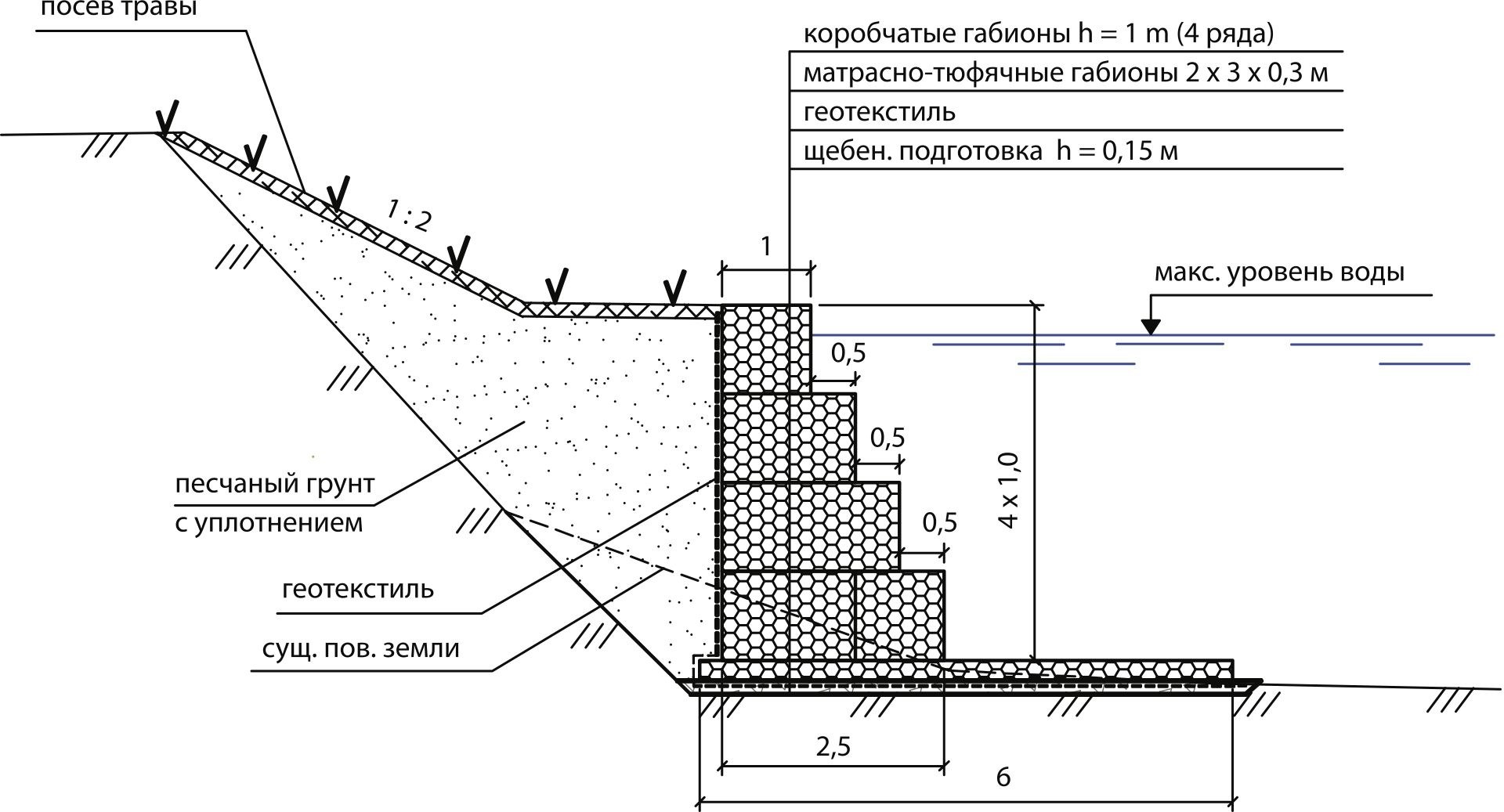 посев травы

коробчатые габионы h = 1 m (4 ряда)
матрасно-тюфячные габионы 2 х 3 х 0,3 м
геотекстиль
щебен. подготовка h = 0,15 м

1 : 2

1

макс. уровень воды

0,5
0,5
0,5

4 х 1,0

песчаный грунт
с уплотнением

геотекстиль

сущ. пов. земли

2,5

6